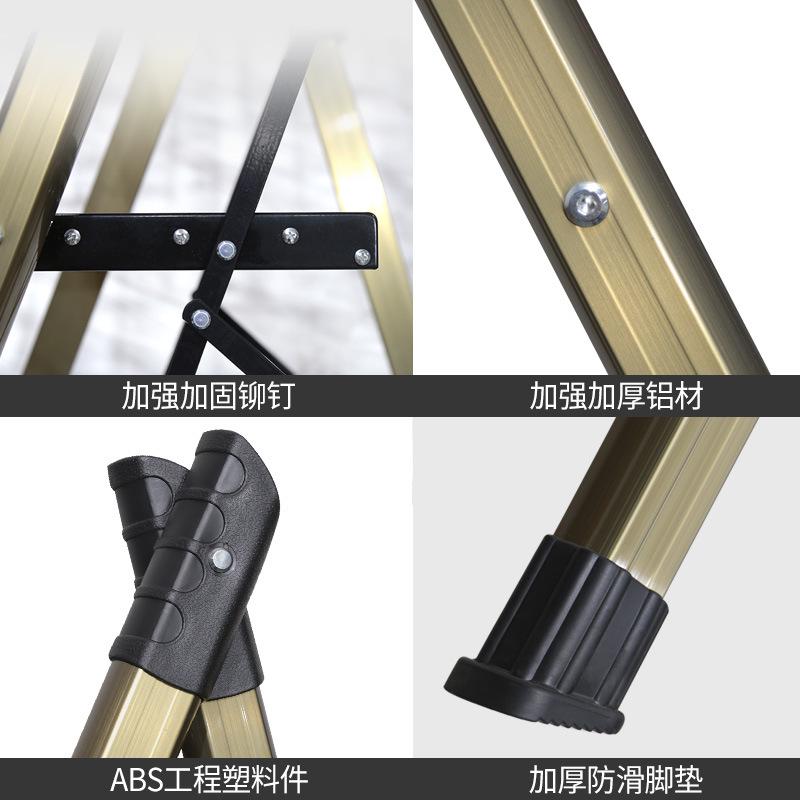 加强加固铆钉

加强加厚铝材

ABS工程塑料件

加厚防滑脚垫