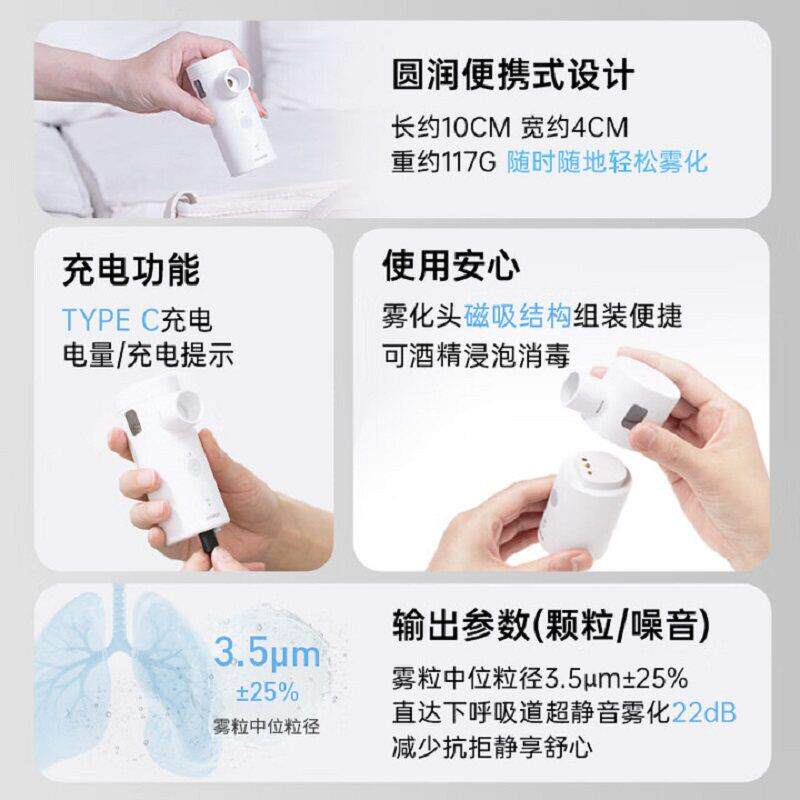 圆润便携式设计

长约10CM 宽约4CM
重约117G 随时随地轻松雾化

充电功能

TYPE C充电
电量/充电提示

使用安心

雾化头磁吸结构组装便捷
可酒精浸泡消毒

3.5μm
±25%
雾粒中位粒径

输出参数(颗粒/噪音)

雾粒中位粒径3.5μm±25%
直达下呼吸道超静音雾化22dB
减少抗拒静享舒心