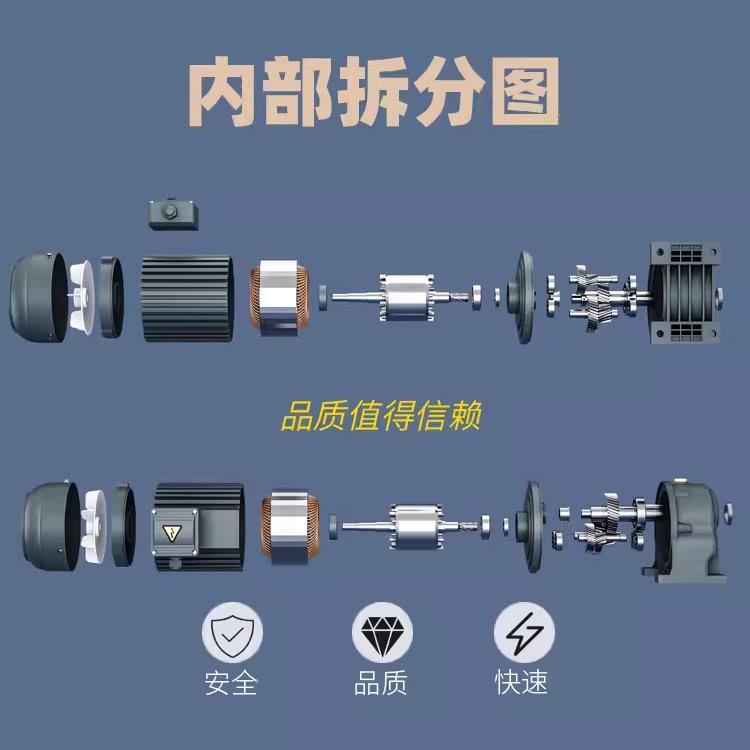 内部拆分图

品质值得信赖

安全

品质

快速