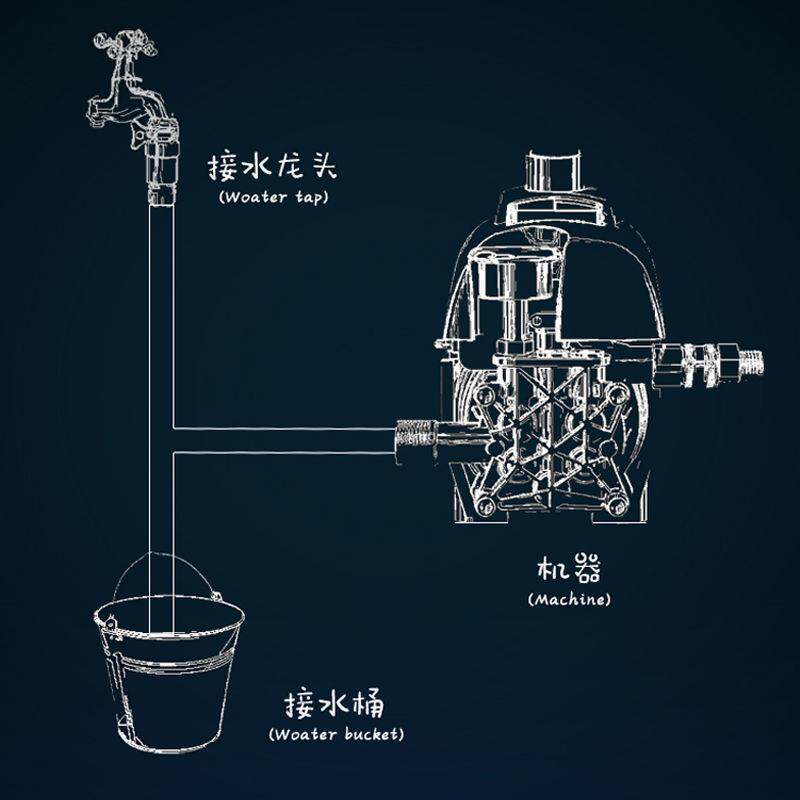 接水龙头
(Woater tap)

机器
(Machine)

接水桶
(Woater bucket)