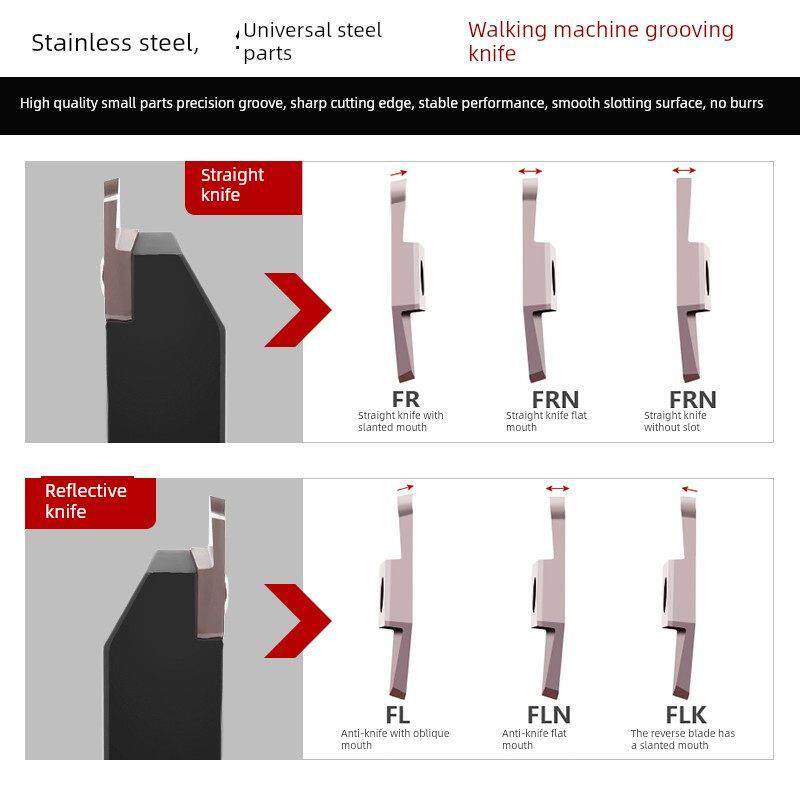 Stainless steel, Universal steel parts Walking machine grooving knife

High quality small parts precision groove, sharp cutting edge, stable performance, smooth slotting surface, no burrs

Straight knife

FR
Straight knife with slanted mouth

FRN
Straight knife flat mouth

FRN
Straight knife without slot

Reflective knife

FL
Anti-knife with oblique mouth

FLN
Anti-knife flat mouth

FLK
The reverse blade has a slanted mouth