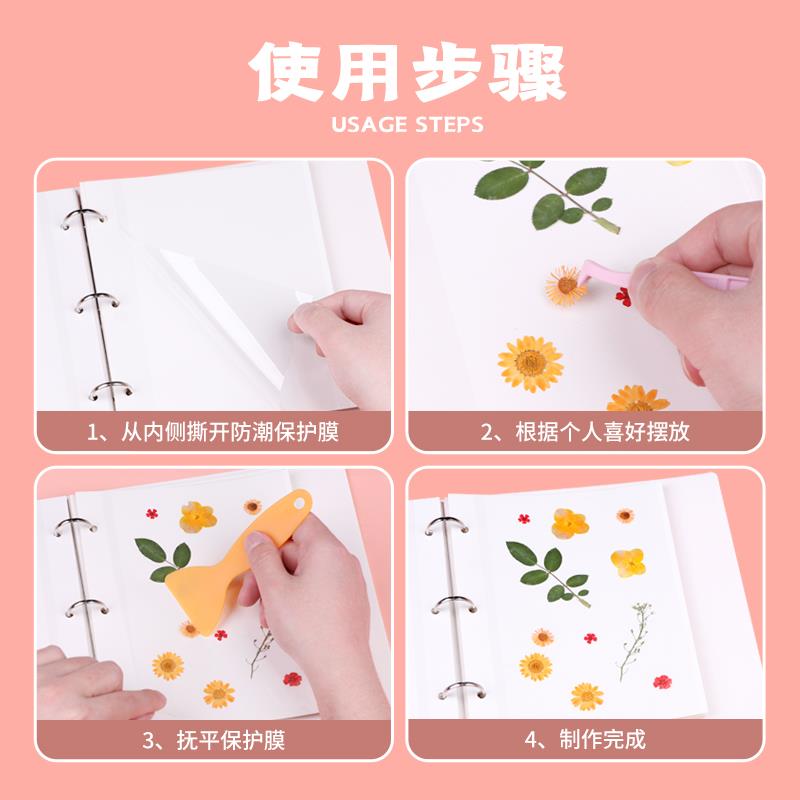 使用步骤
USAGE STEPS

1、从内侧撕开防潮保护膜

2、根据个人喜好摆放

3、抚平保护膜

4、制作完成