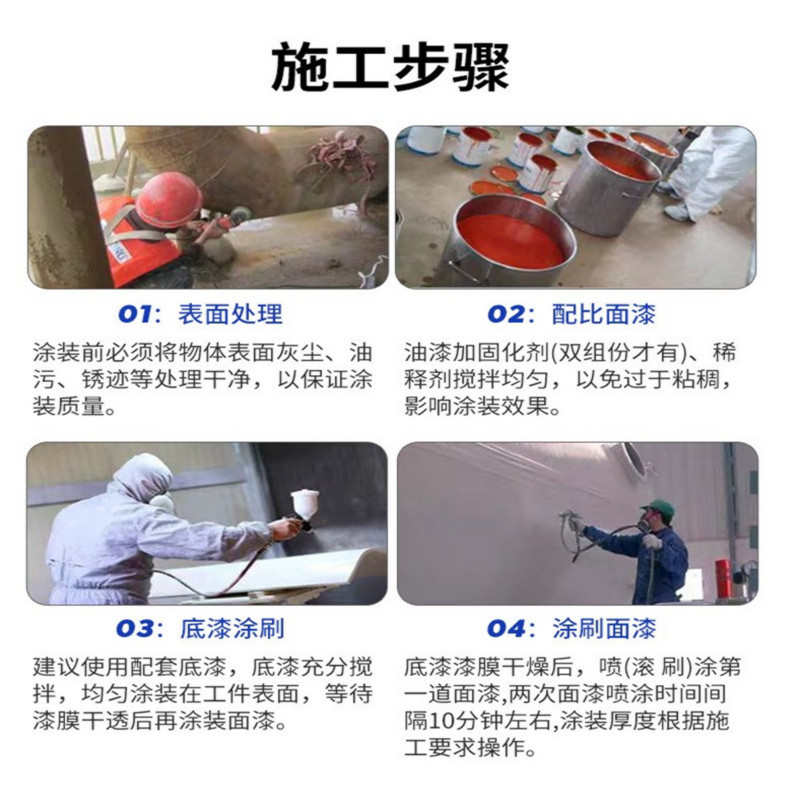 施工步骤

01：表面处理

涂装前必须将物体表面灰尘、油污、锈迹等处理干净，以保证涂装质量。

02：配比面漆

油漆加固化剂(双组份才有)、稀释剂搅拌均匀，以免过于粘稠，影响涂装效果。

03：底漆涂刷

建议使用配套底漆，底漆充分搅拌，均匀涂装在工件表面，等待漆膜干透后再涂装面漆。

04：涂刷面漆

底漆漆膜干燥后，喷(滚 刷)涂第一道面漆,两次面漆喷涂时间间隔10分钟左右,涂装厚度根据施工要求操作。