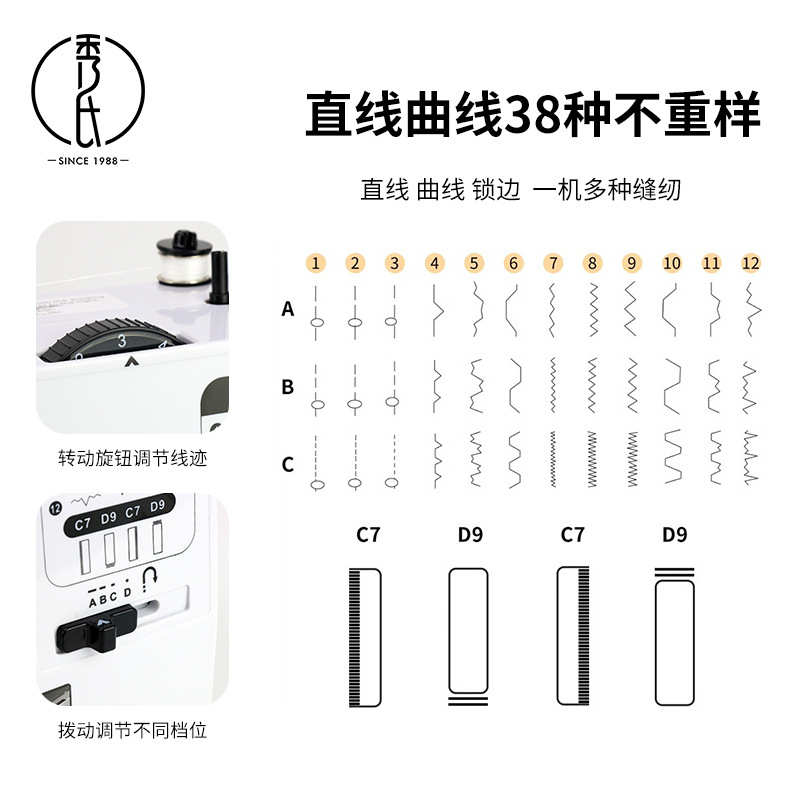 秀氏
— SINCE 1988 —

直线曲线38种不重样

直线 曲线 锁边 一机多种缝纫

3

转动旋钮调节线迹

12
C7 D9 C7 D9
A B C D

拨动调节不同档位

1 2 3 4 5 6 7 8 9 10 11 12

A

B

C

C7 D9 C7 D9