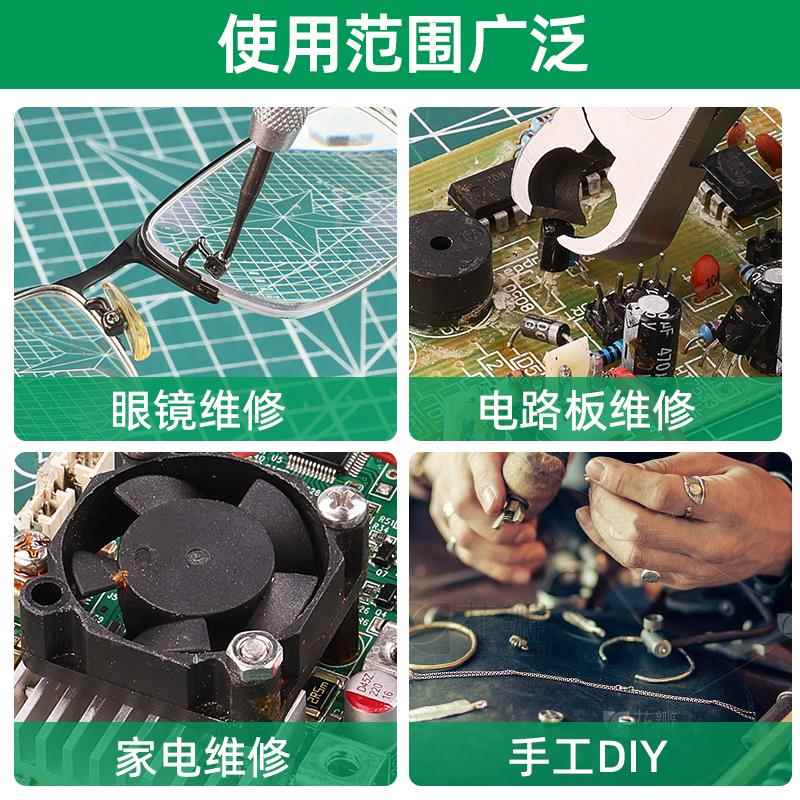 使用范围广泛

眼镜维修

电路板维修

家电维修

手工DIY