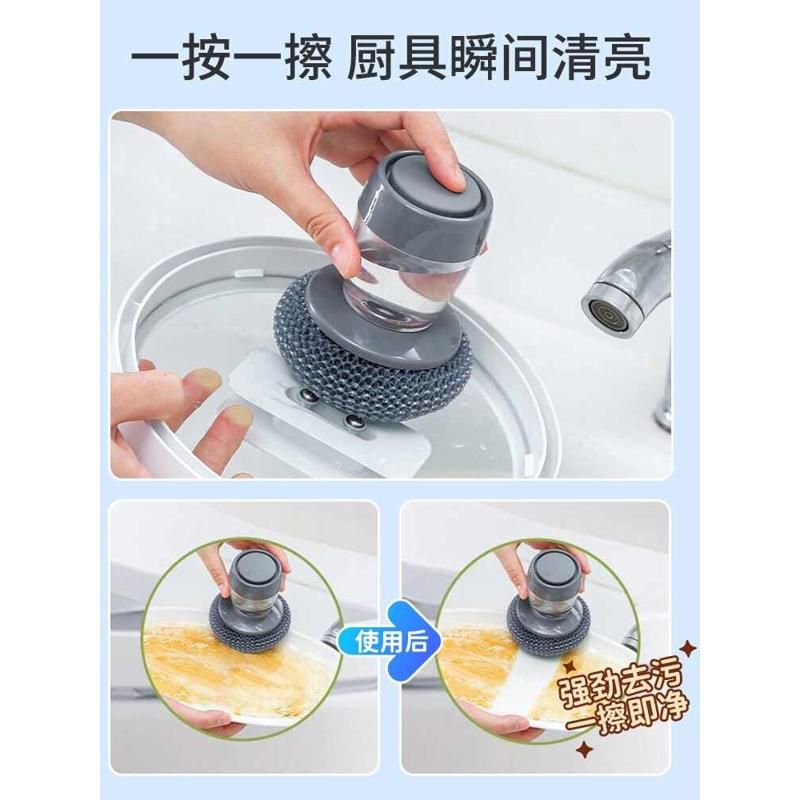 一按一擦 厨具瞬间清亮

使用后

强劲去污
一擦即净