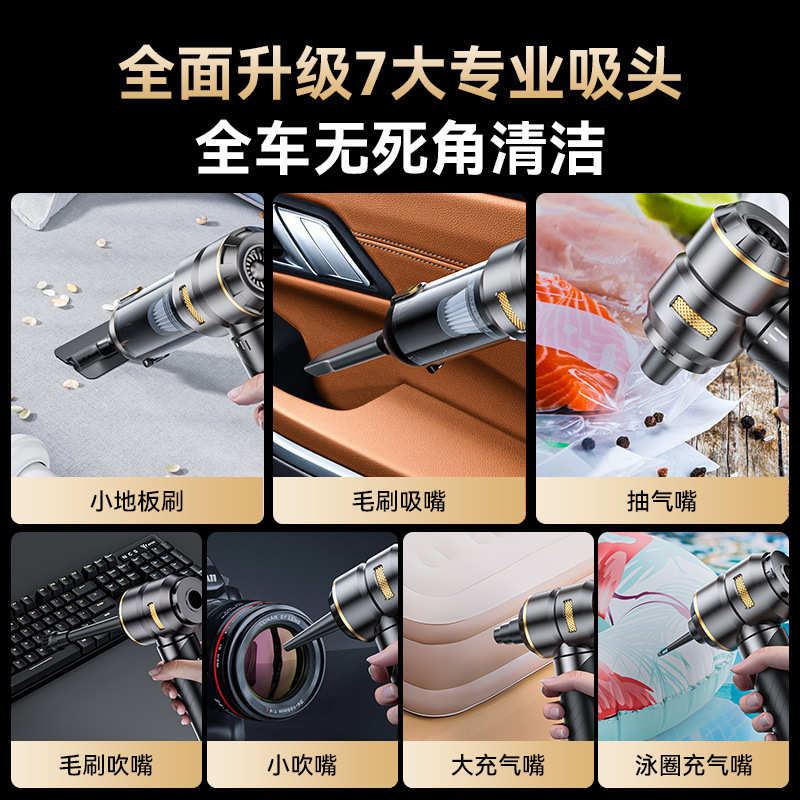 全面升级7大专业吸头
全车无死角清洁

小地板刷

毛刷吸嘴

抽气嘴

毛刷吹嘴

小吹嘴

大充气嘴

泳圈充气嘴