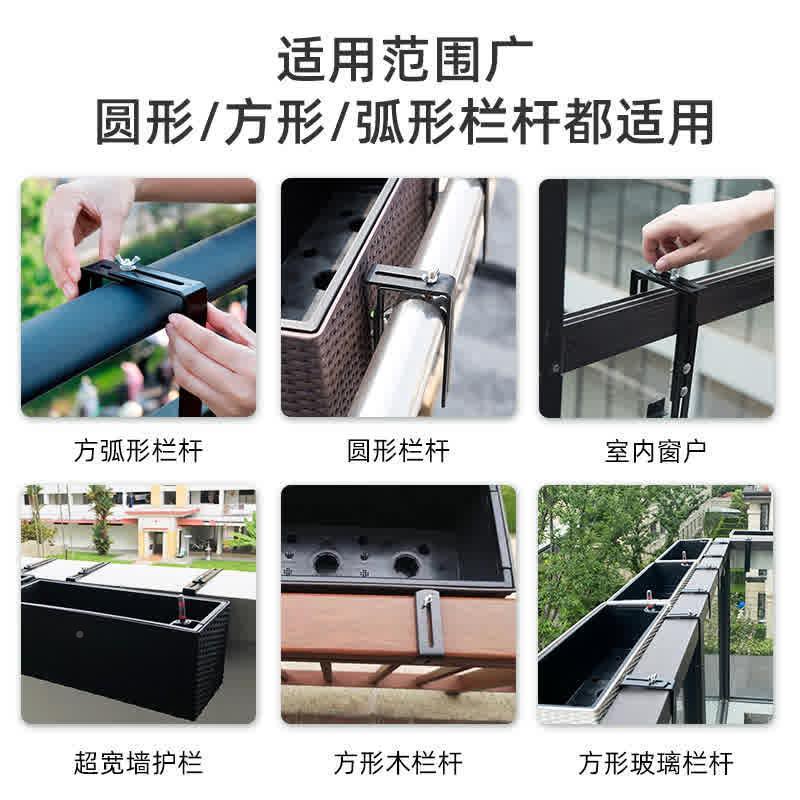 适用范围广
圆形/方形/弧形栏杆都适用

方弧形栏杆

圆形栏杆

室内窗户

超宽墙护栏

方形木栏杆

方形玻璃栏杆