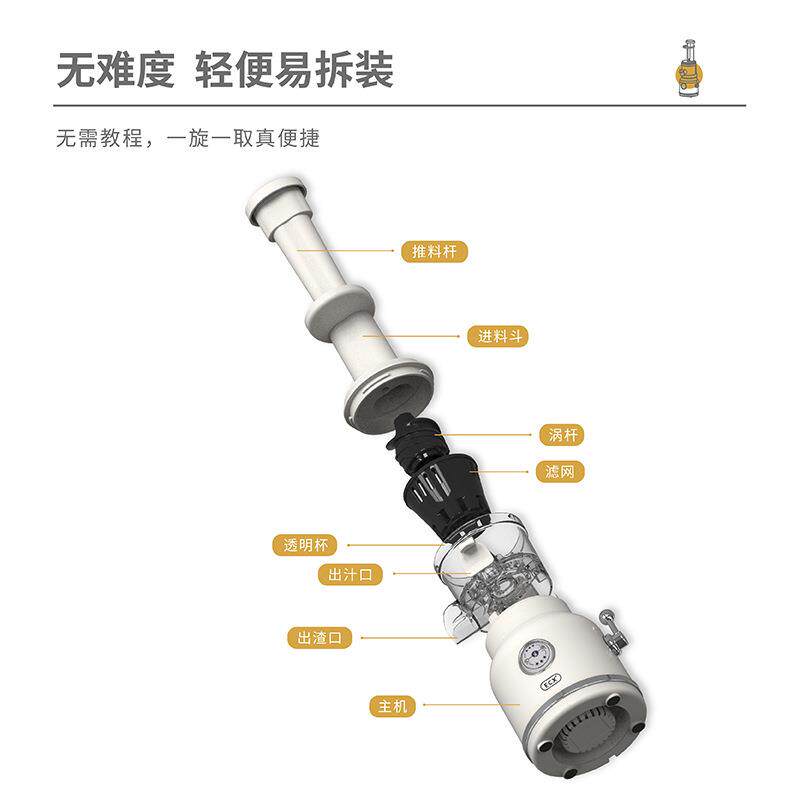 无难度 轻便易拆装

无需教程，一旋一取真便捷

推料杆

进料斗

涡杆

滤网

透明杯

出汁口

出渣口

主机

FCX