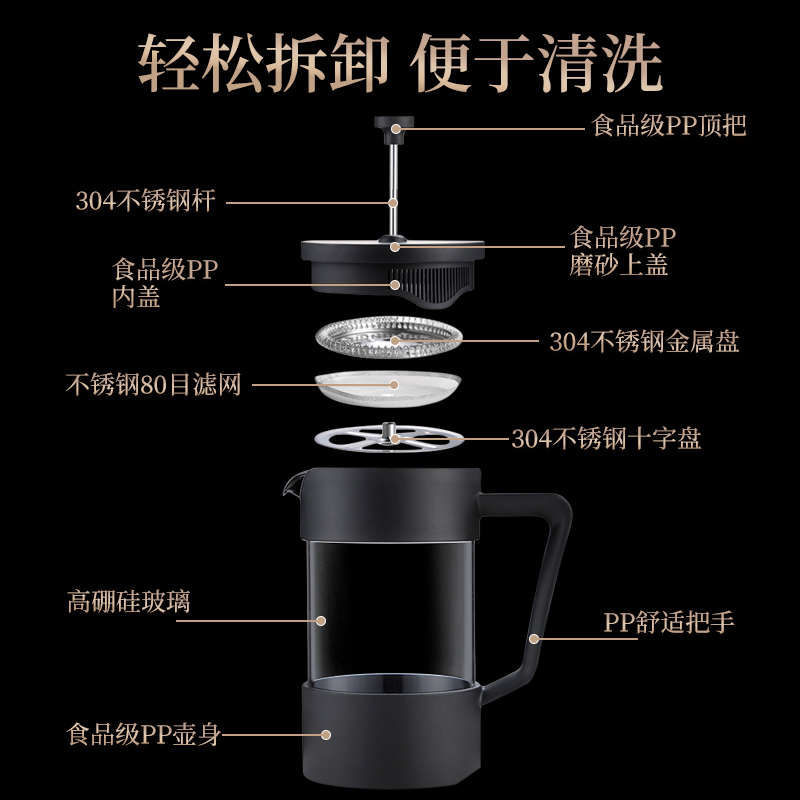 轻松拆卸 便于清洗

食品级PP顶把

304不锈钢杆

食品级PP
磨砂上盖

食品级PP
内盖

304不锈钢金属盘

不锈钢80目滤网

304不锈钢十字盘

高硼硅玻璃

PP舒适把手

食品级PP壶身