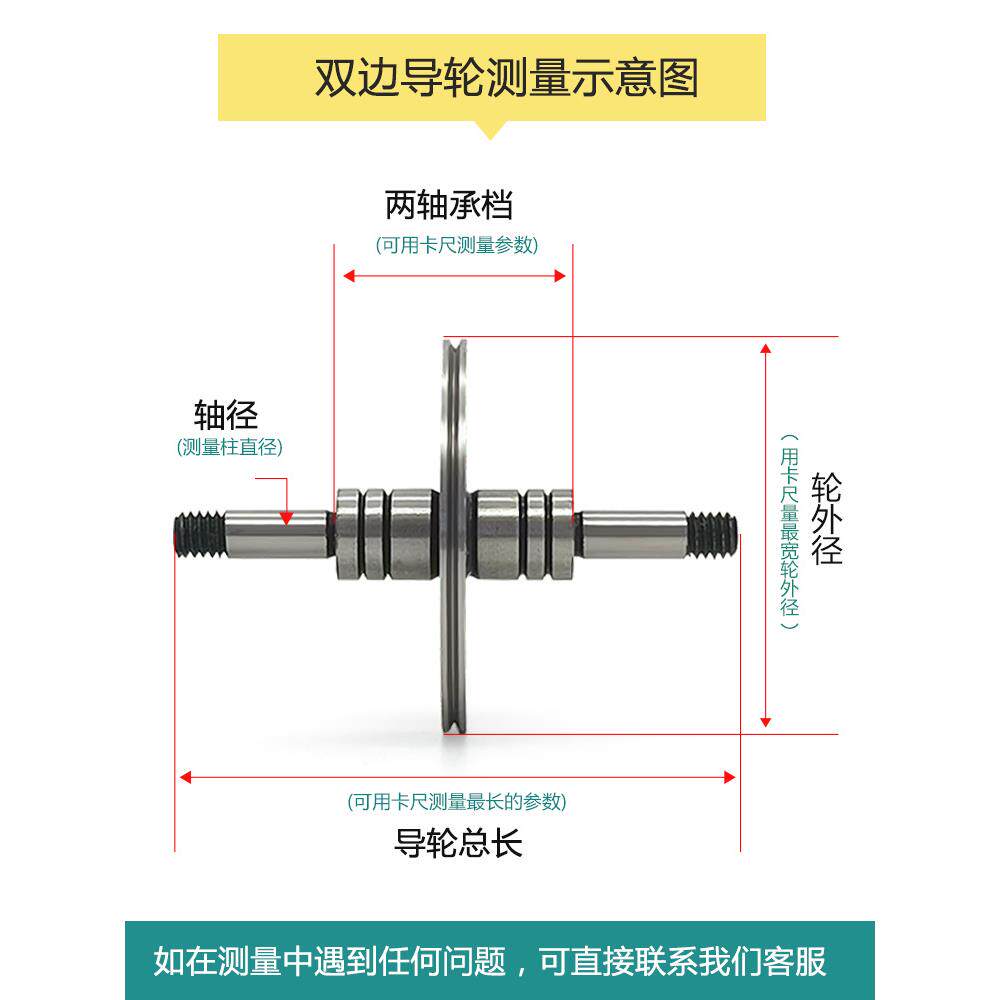 双边导轮测量示意图

两轴承档
(可用卡尺测量参数)

轴径
(测量柱直径)

轮外径
(用卡尺量最宽轮外径)

(可用卡尺测量最长的参数)
导轮总长

如在测量中遇到任何问题，可直接联系我们客服