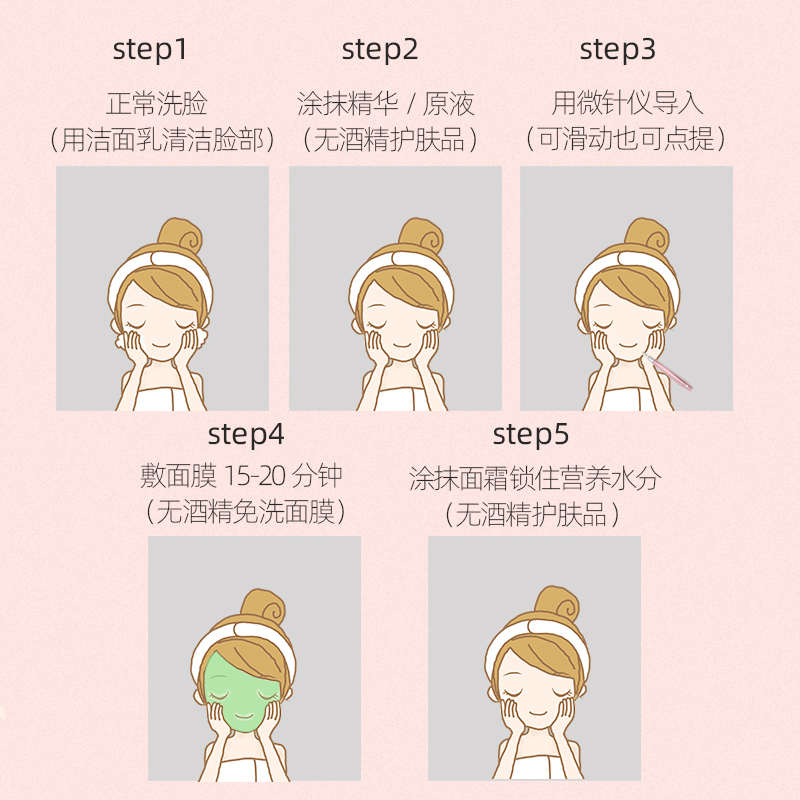 step1
正常洗脸
（用洁面乳清洁脸部）

step2
涂抹精华 / 原液
（无酒精护肤品）

step3
用微针仪导入
（可滑动也可点提）

step4
敷面膜 15-20 分钟
（无酒精免洗面膜）

step5
涂抹面霜锁住营养水分
（无酒精护肤品）