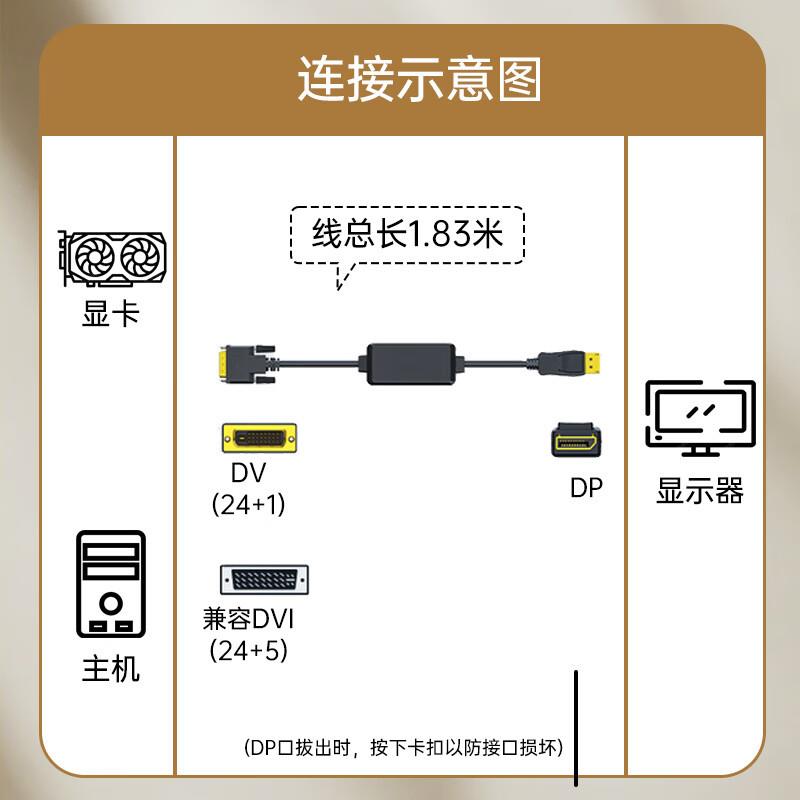 连接示意图

显卡

主机

线总长1.83米

DV
(24+1)

兼容DVI
(24+5)

DP

(DP口拔出时，按下卡扣以防接口损坏)

显示器