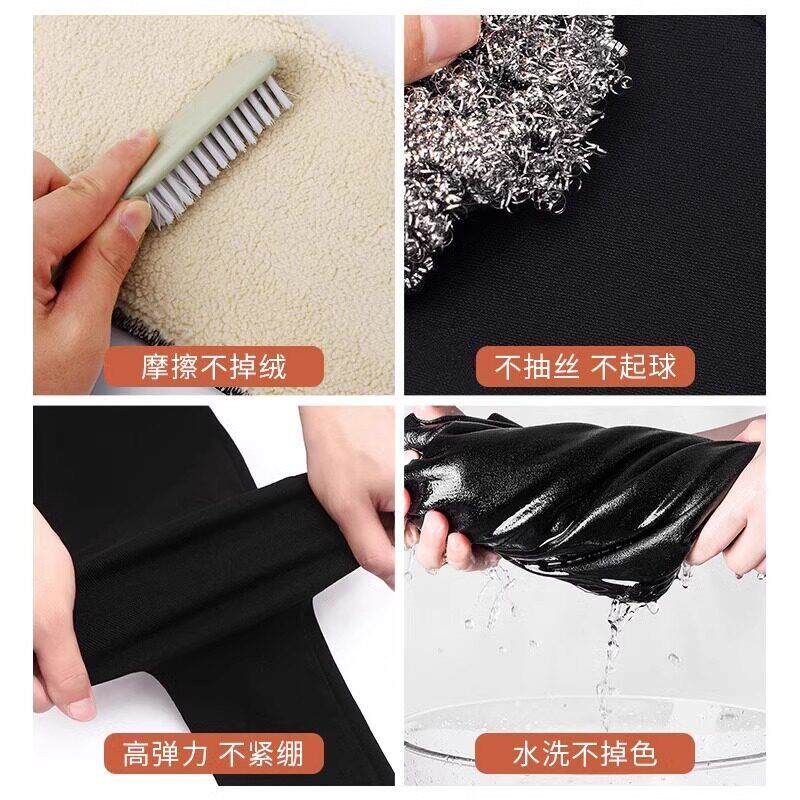 摩擦不掉绒

不抽丝 不起球

高弹力 不紧绷

水洗不掉色