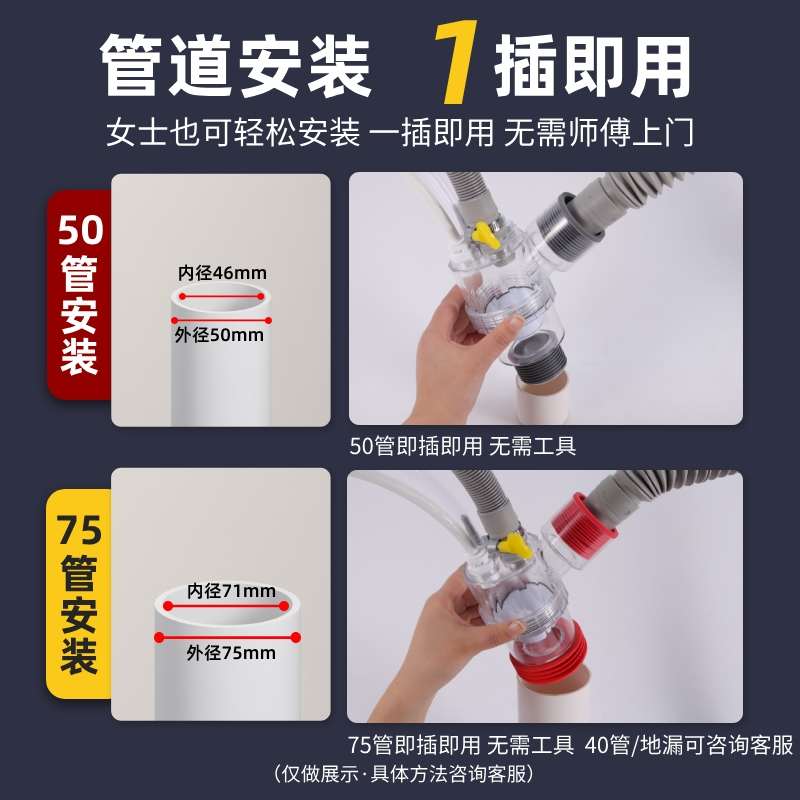 管道安装 1插即用

女士也可轻松安装 一插即用 无需师傅上门

50管安装

内径46mm

外径50mm

50管即插即用 无需工具

75管安装

内径71mm

外径75mm

75管即插即用 无需工具 40管/地漏可咨询客服

(仅做展示·具体方法咨询客服)