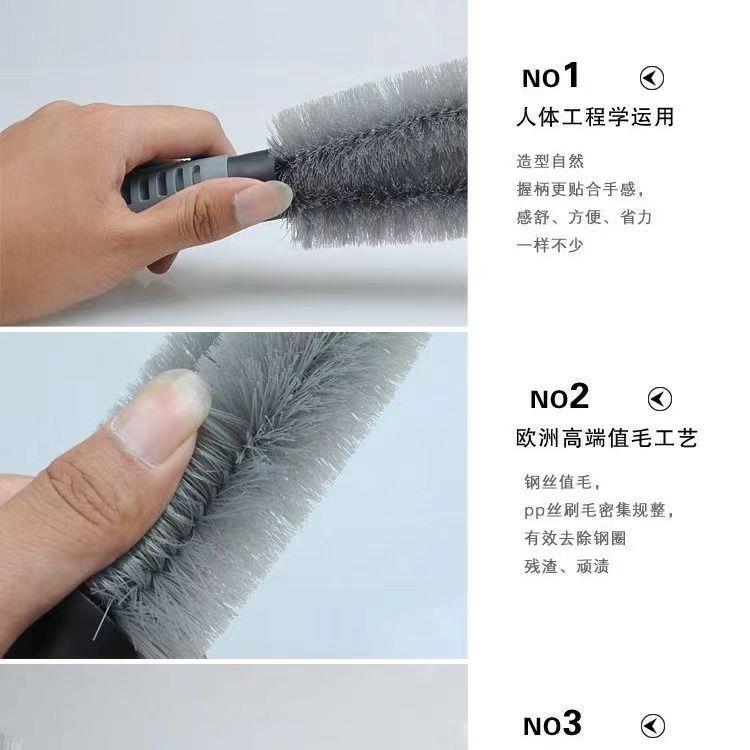 NO1

人体工程学运用

造型自然
握柄更贴合手感,
感舒、方便、省力
一样不少

NO2

欧洲高端值毛工艺

钢丝值毛,
pp丝刷毛密集规整,
有效去除钢圈
残渣、顽渍

NO3