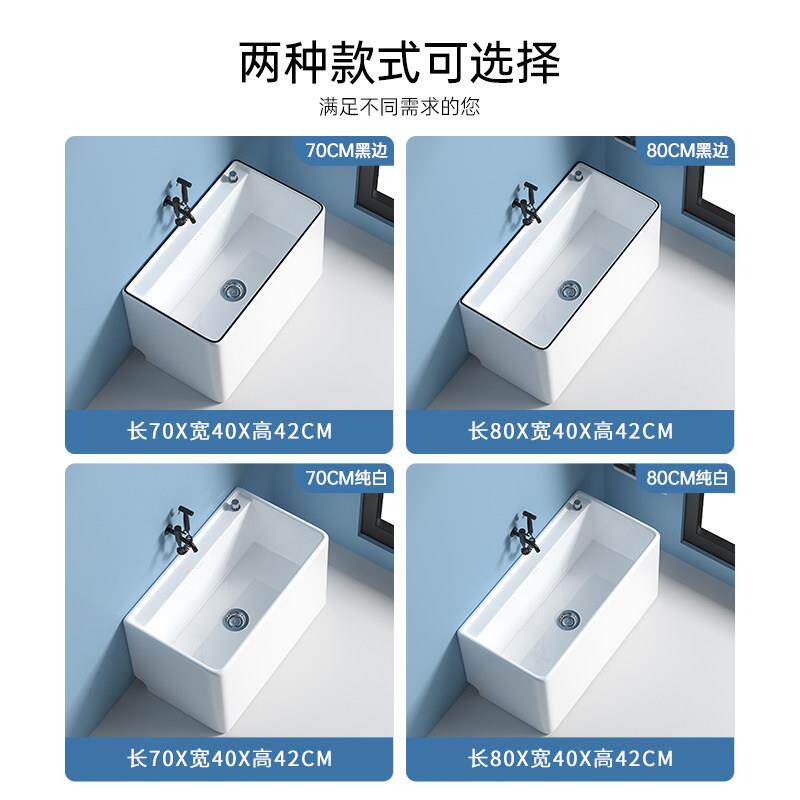 两种款式可选择

满足不同需求的您

70CM黑边

长70X宽40X高42CM

80CM黑边

长80X宽40X高42CM

70CM纯白

长70X宽40X高42CM

80CM纯白

长80X宽40X高42CM