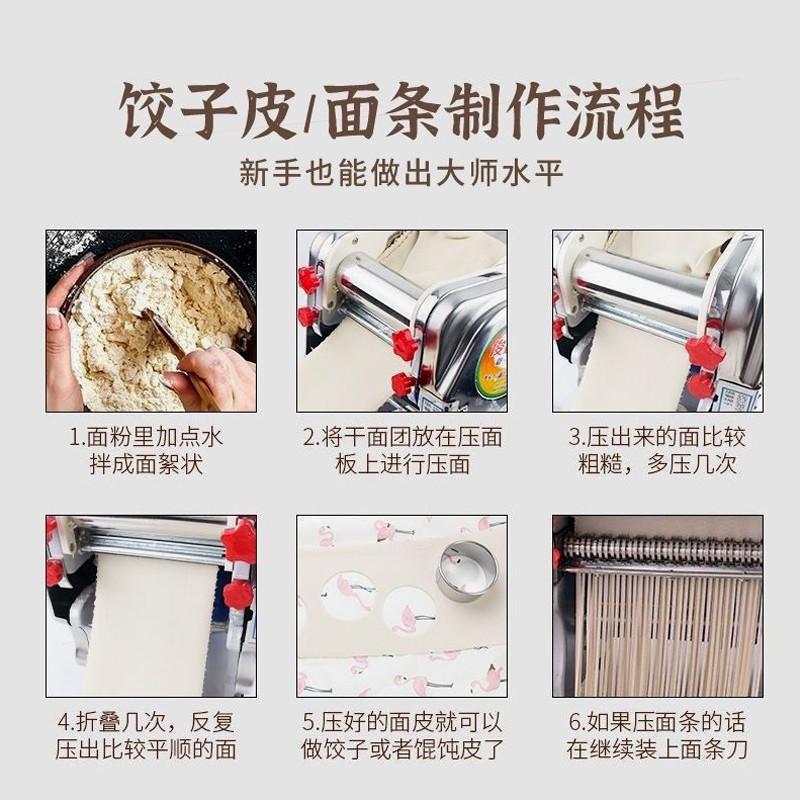 饺子皮/面条制作流程

新手也能做出大师水平

1.面粉里加点水拌成面絮状

2.将干面团放在压面板上进行压面

3.压出来的面比较粗糙，多压几次

4.折叠几次，反复压出比较平顺的面

5.压好的面皮就可以做饺子或者馄饨皮了

6.如果压面条的话在继续装上面条刀