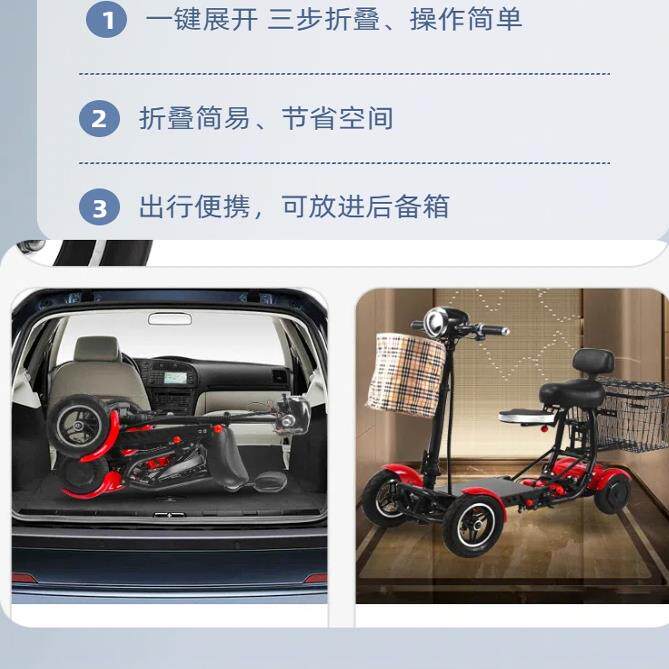 1 一键展开 三步折叠、操作简单

2 折叠简易、节省空间

3 出行便携，可放进后备箱