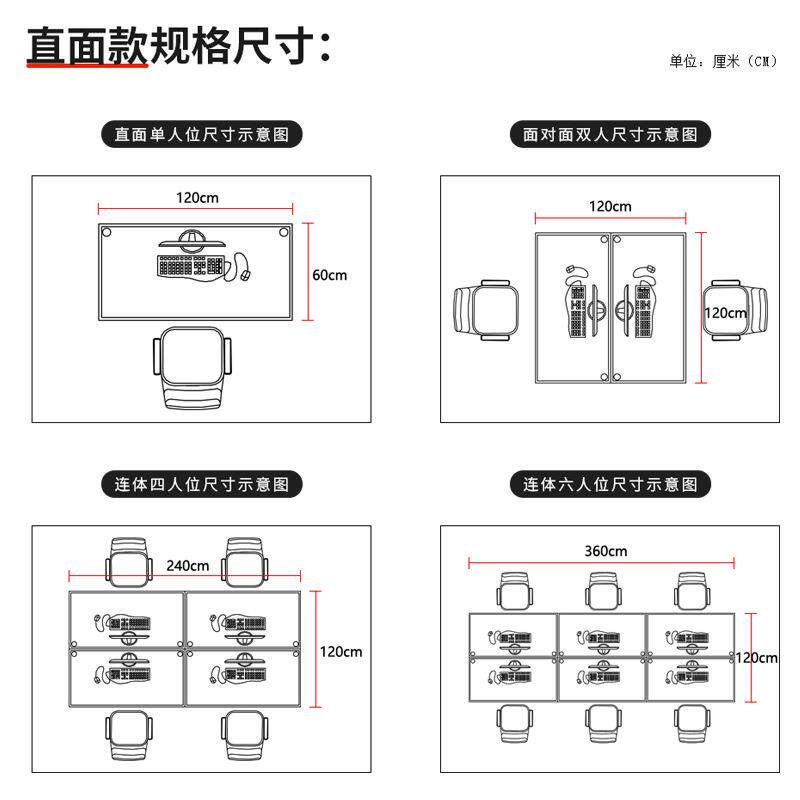 直面款规格尺寸：

单位：厘米（CM）

直面单人位尺寸示意图

120cm

60cm

面对面双人尺寸示意图

120cm

120cm

连体四人位尺寸示意图

240cm

120cm

连体六人位尺寸示意图

360cm

120cm