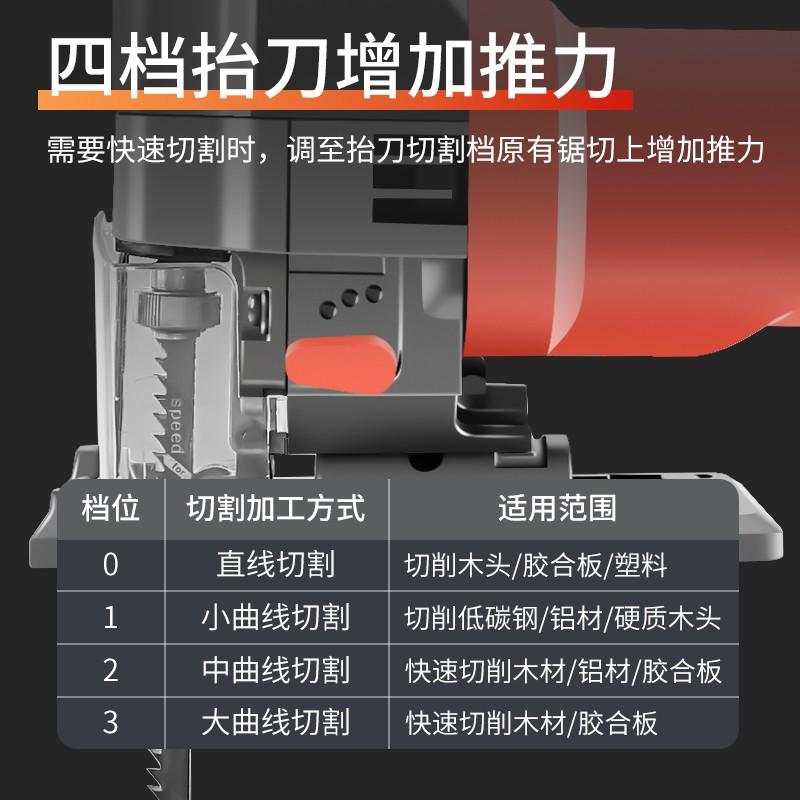 四档抬刀增加推力

需要快速切割时，调至抬刀切割档原有锯切上增加推力

speed

| 档位 | 切割加工方式 | 适用范围 |
|---|---|---|
| 0 | 直线切割 | 切削木头/胶合板/塑料 |
| 1 | 小曲线切割 | 切削低碳钢/铝材/硬质木头 |
| 2 | 中曲线切割 | 快速切削木材/铝材/胶合板 |
| 3 | 大曲线切割 | 快速切削木材/胶合板 |