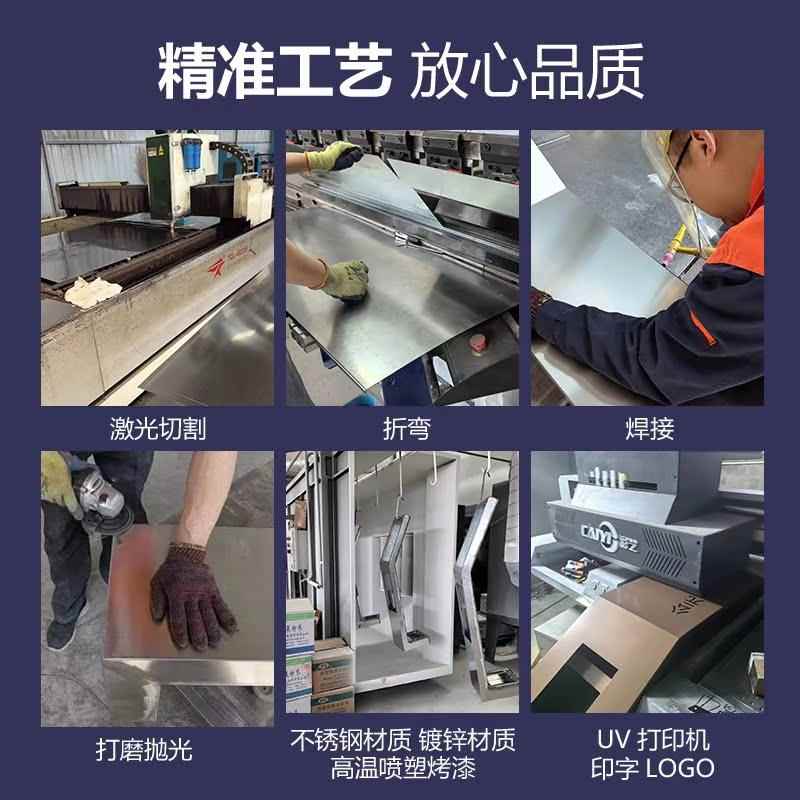 精准工艺 放心品质

激光切割

折弯

焊接

打磨抛光

不锈钢材质 镀锌材质
高温喷塑烤漆

UV 打印机
印字 LOGO