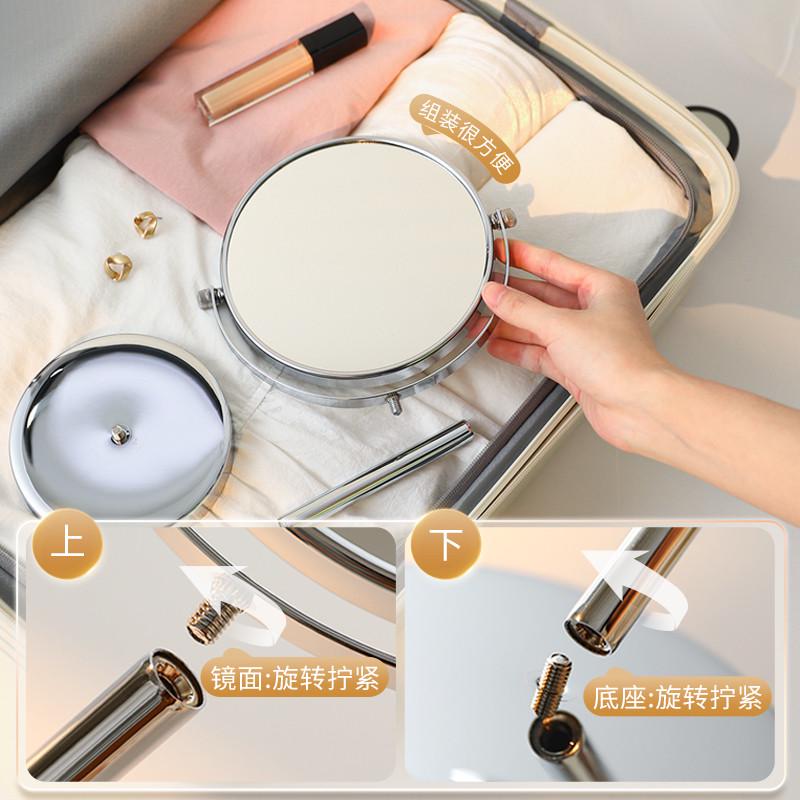 组装很方便

上

镜面:旋转拧紧

下

底座:旋转拧紧