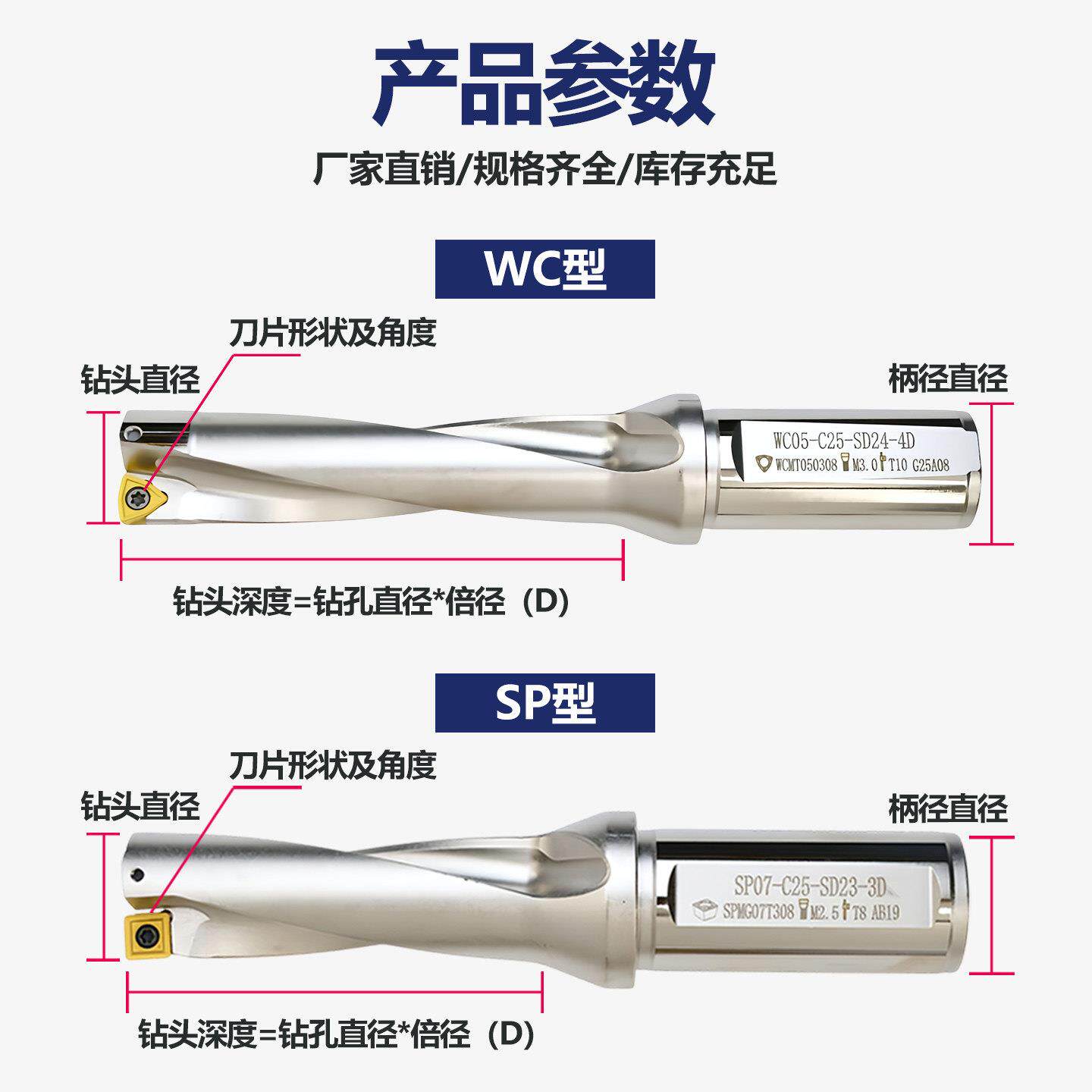 产品参数

厂家直销/规格齐全/库存充足

WC型

刀片形状及角度

钻头直径

柄径直径

WC05-C25-SD24-4D
WCMT050308 M3.0 T10 G25A08

钻头深度=钻孔直径*倍径（D）

SP型

刀片形状及角度

钻头直径

柄径直径

SP07-C25-SD23-3D
SPMG07T308 M2.5 T8 AB19

钻头深度=钻孔直径*倍径（D）