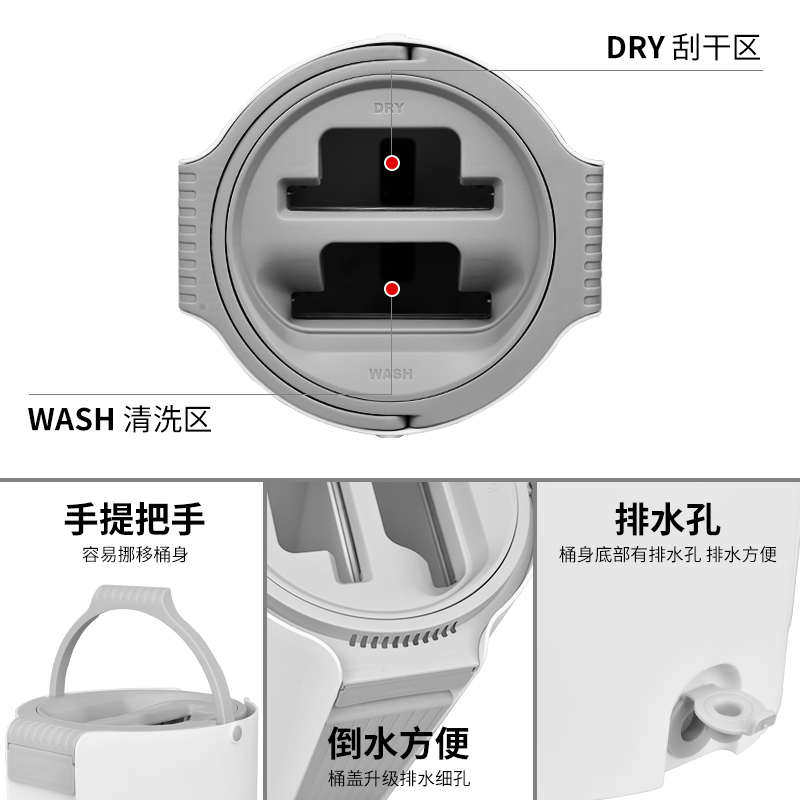 DRY 刮干区

DRY

WASH

WASH 清洗区

手提把手
容易挪移桶身

倒水方便
桶盖升级排水细孔

排水孔
桶身底部有排水孔 排水方便