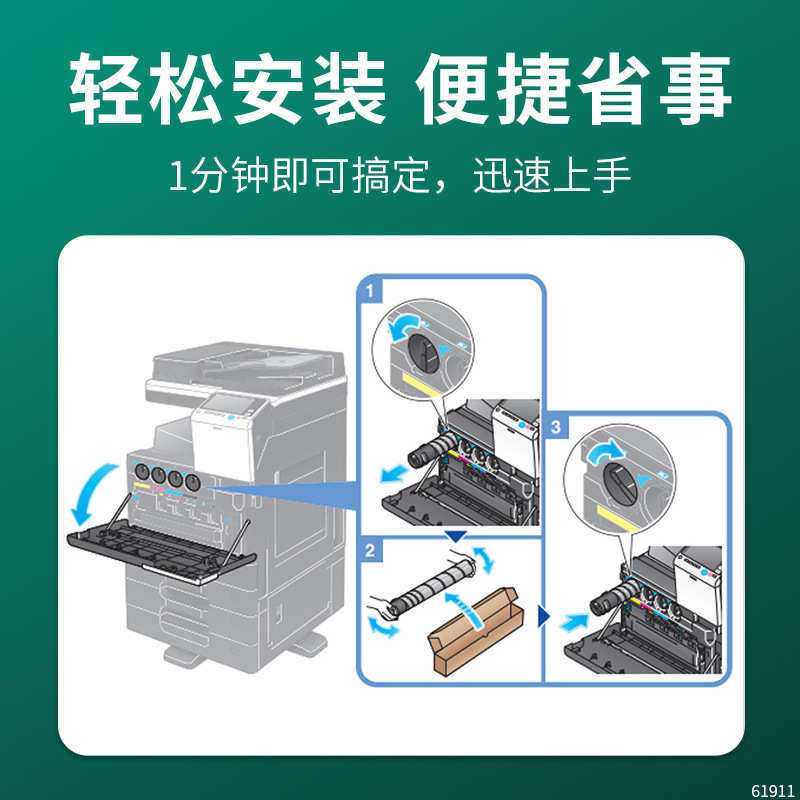 轻松安装 便捷省事

1分钟即可搞定，迅速上手

1

2

3

61911