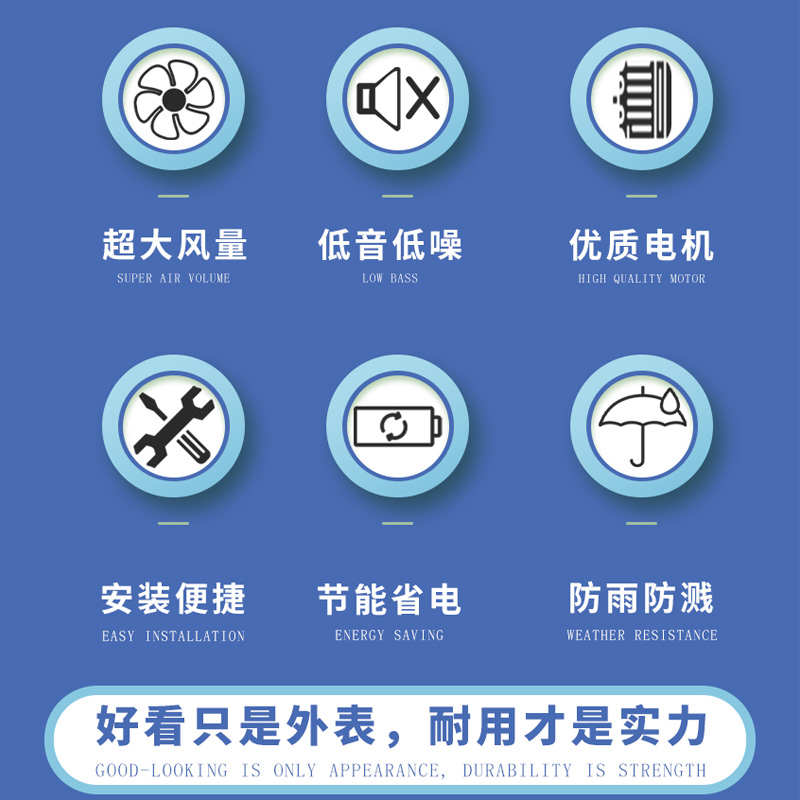 超大风量
SUPER AIR VOLUME

低音低噪
LOW BASS

优质电机
HIGH QUALITY MOTOR

安装便捷
EASY INSTALLATION

节能省电
ENERGY SAVING

防雨防溅
WEATHER RESISTANCE

好看只是外表，耐用才是实力
GOOD-LOOKING IS ONLY APPEARANCE, DURABILITY IS STRENGTH