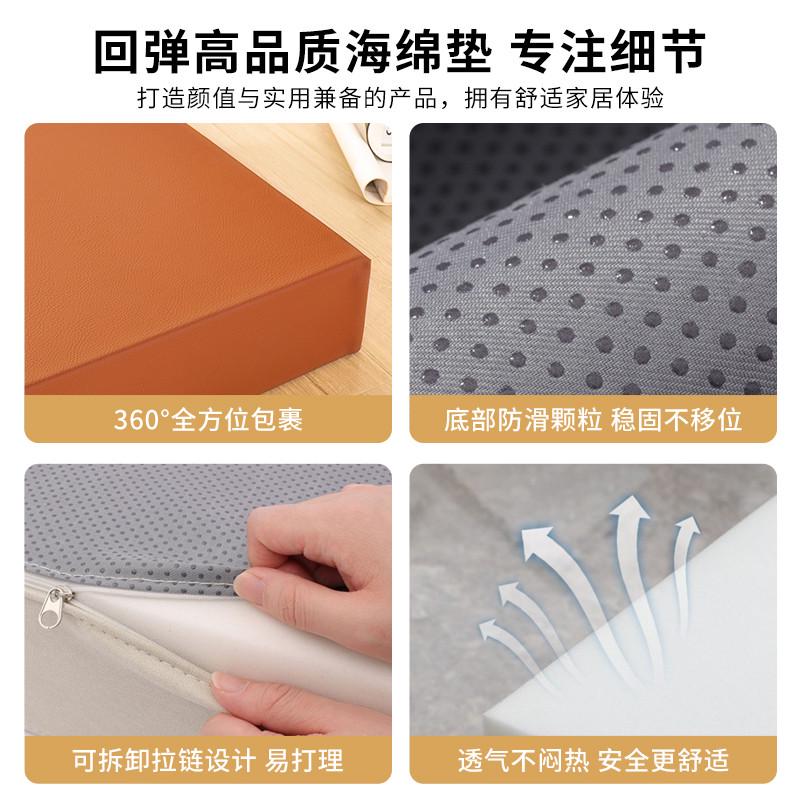 回弹高品质海绵垫 专注细节

打造颜值与实用兼备的产品，拥有舒适家居体验

360°全方位包裹

底部防滑颗粒 稳固不移位

可拆卸拉链设计 易打理

透气不闷热 安全更舒适