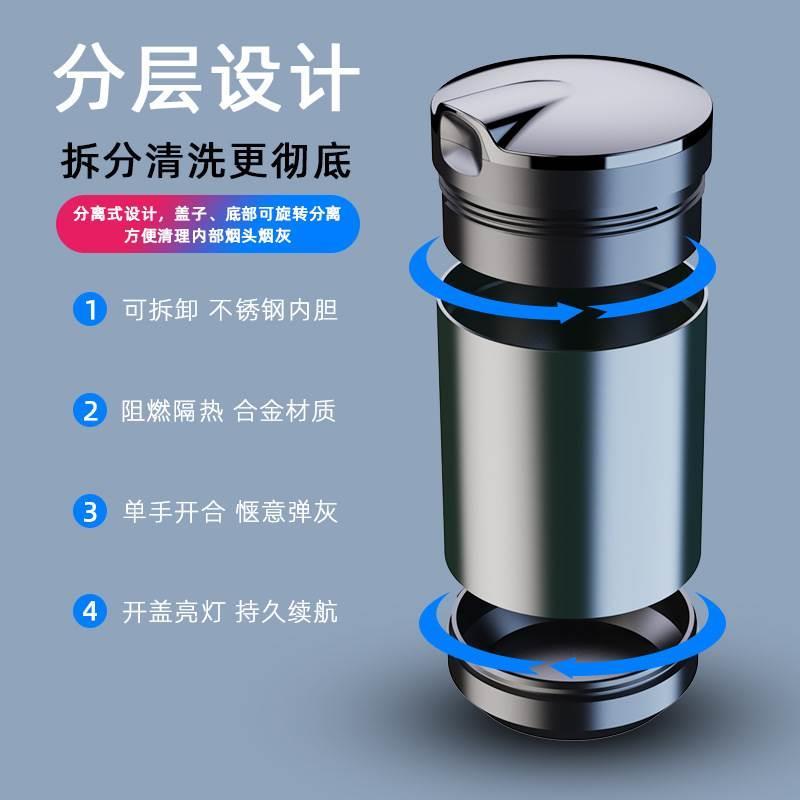 分层设计

拆分清洗更彻底

分离式设计，盖子、底部可旋转分离
方便清理内部烟头烟灰

1 可拆卸 不锈钢内胆

2 阻燃隔热 合金材质

3 单手开合 惬意弹灰

4 开盖亮灯 持久续航