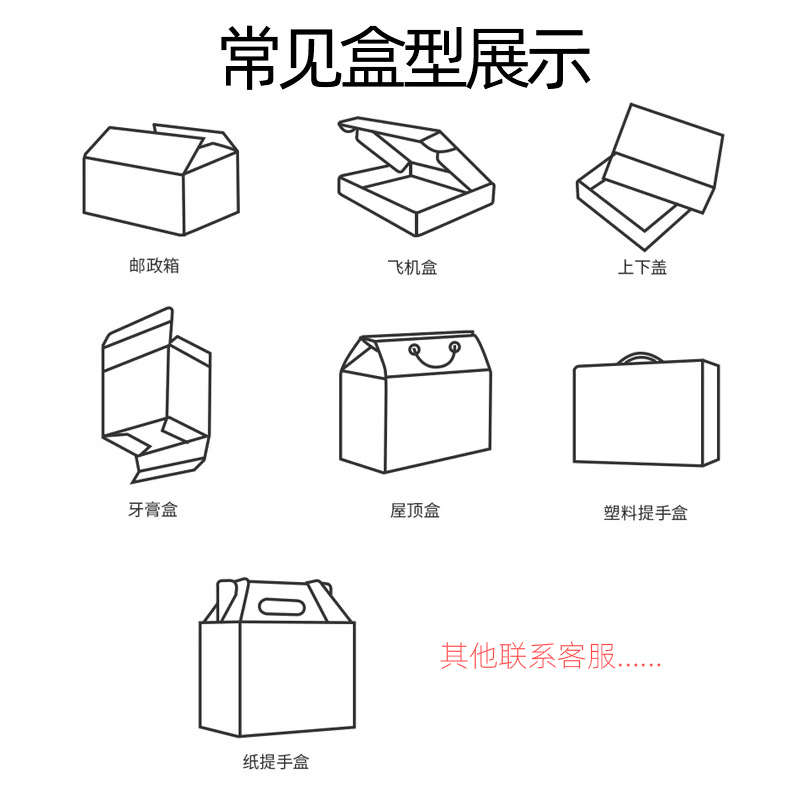 常见盒型展示

邮政箱

飞机盒

上下盖

牙膏盒

屋顶盒

塑料提手盒

纸提手盒

其他联系客服......