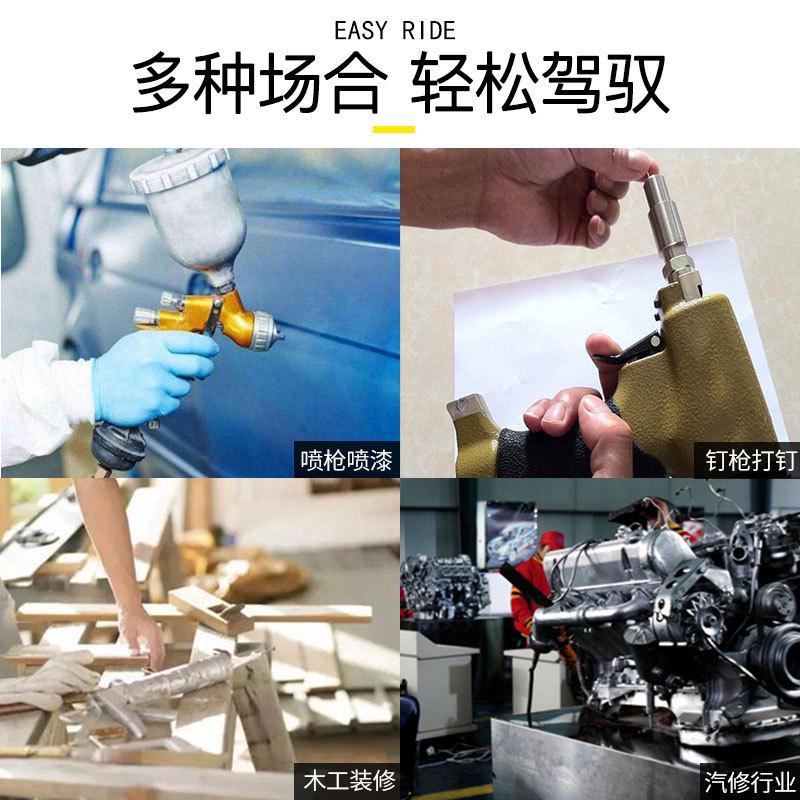 EASY RIDE
多种场合 轻松驾驭

喷枪喷漆

钉枪打钉

木工装修

汽修行业