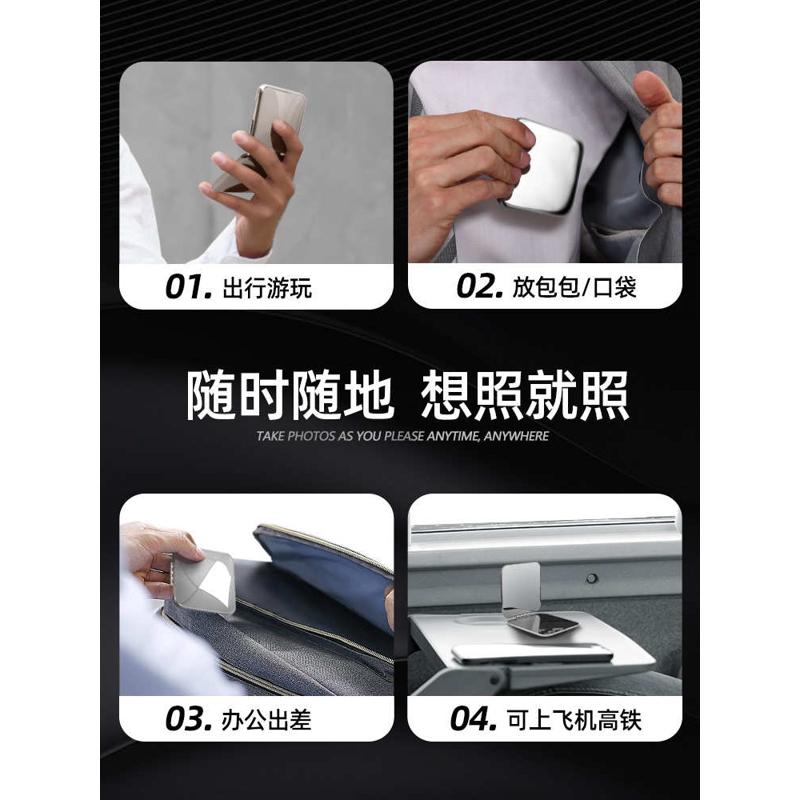 01. 出行游玩

02. 放包包/口袋

随时随地 想照就照

TAKE PHOTOS AS YOU PLEASE ANYTIME, ANYWHERE

03. 办公出差

04. 可上飞机高铁