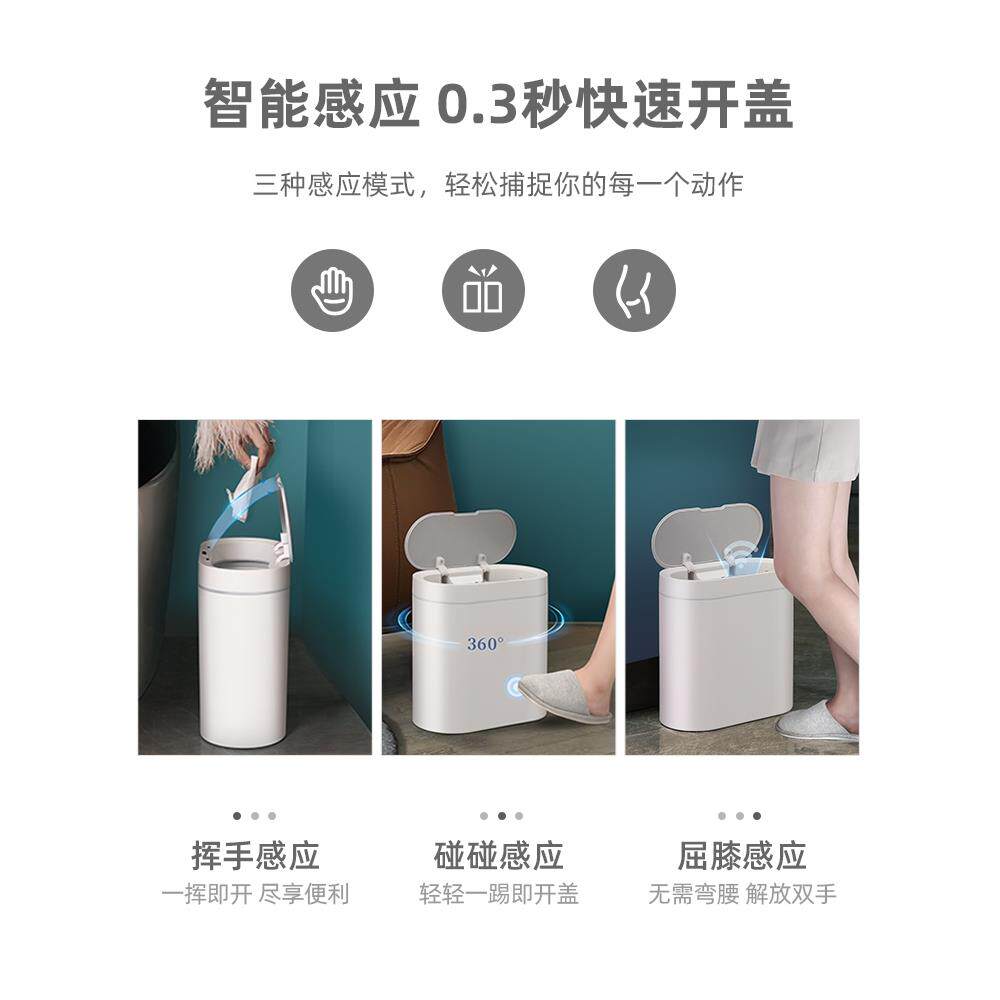 智能感应 0.3秒快速开盖

三种感应模式，轻松捕捉你的每一个动作

360°

挥手感应
一挥即开 尽享便利

碰碰感应
轻轻一踢即开盖

屈膝感应
无需弯腰 解放双手