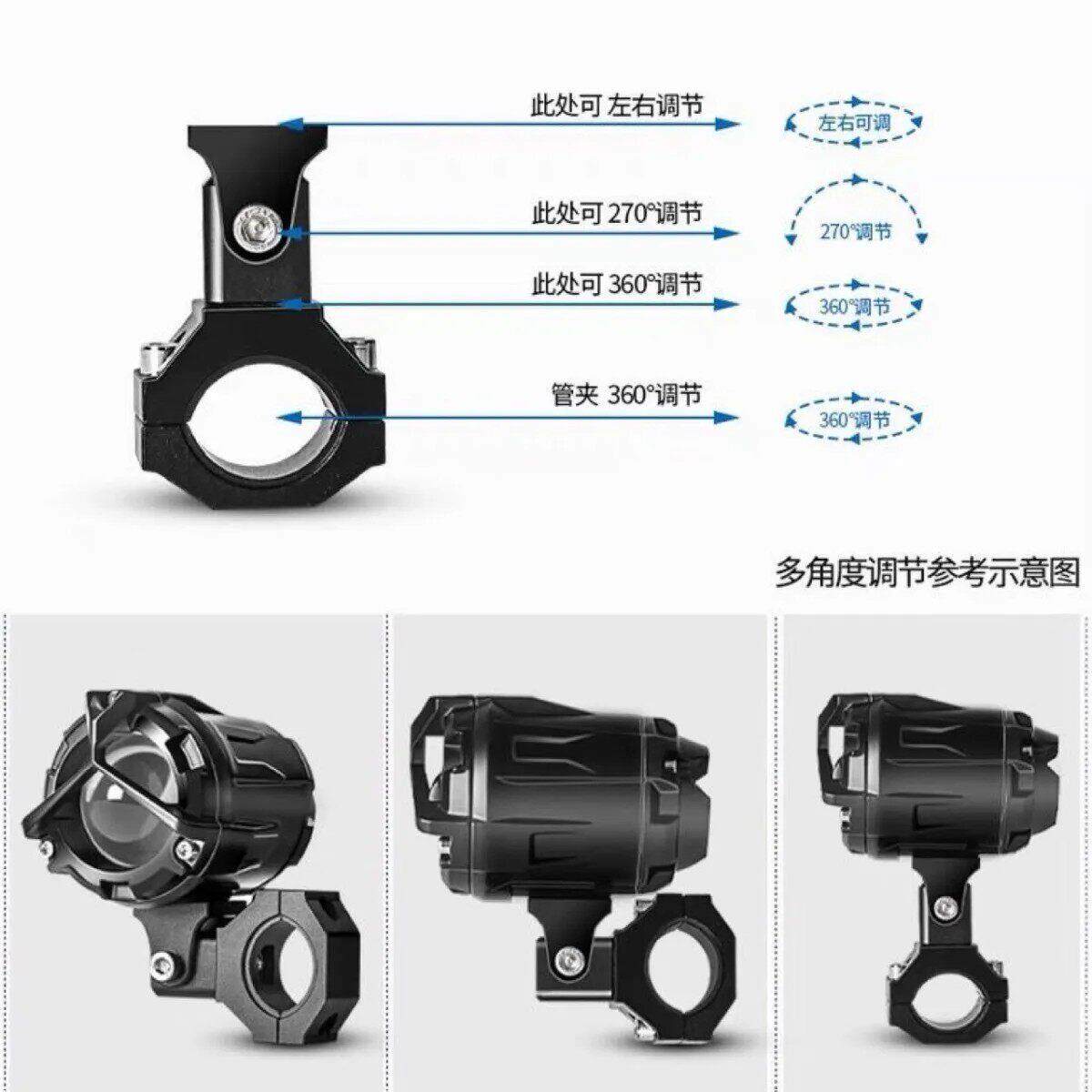 此处可 左右调节

左右可调

此处可 270°调节

270°调节

此处可 360°调节

360°调节

管夹 360°调节

360°调节

多角度调节参考示意图