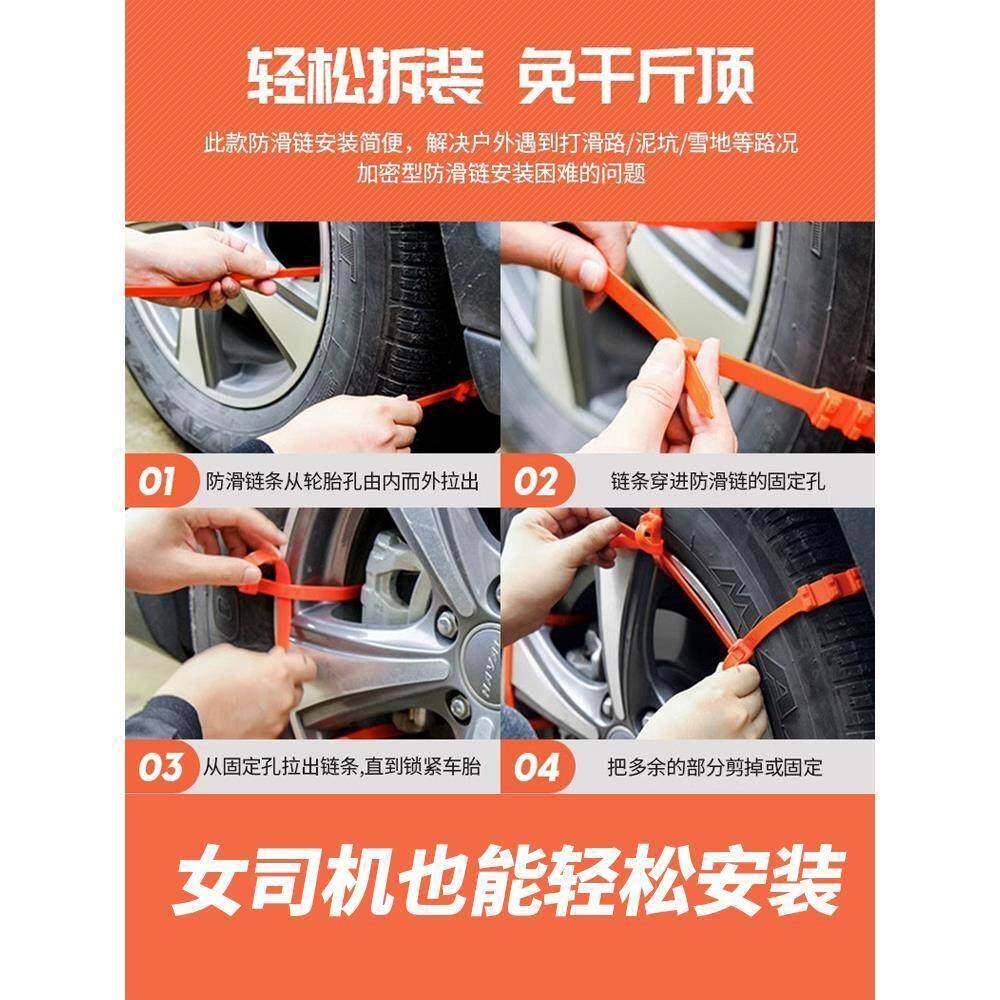 轻松拆装 免千斤顶

此款防滑链安装简便，解决户外遇到打滑路/泥坑/雪地等路况加密型防滑链安装困难的问题

01 防滑链条从轮胎孔由内而外拉出

02 链条穿进防滑链的固定孔

03 从固定孔拉出链条,直到锁紧车胎

04 把多余的部分剪掉或固定

女司机也能轻松安装