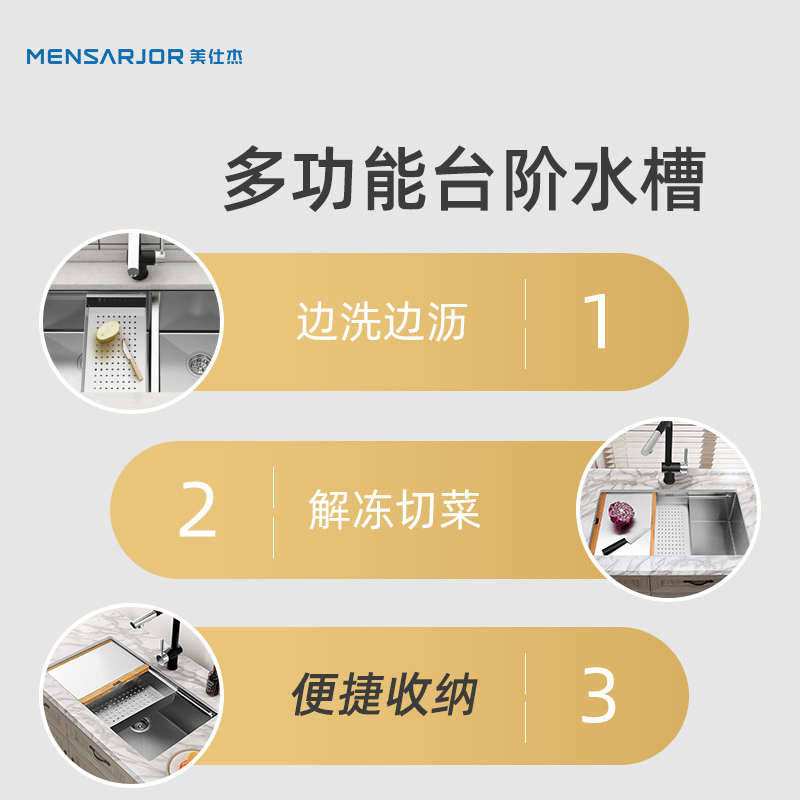 MENSARJOR 美仕杰

多功能台阶水槽

边洗边沥 1

2 解冻切菜

便捷收纳 3