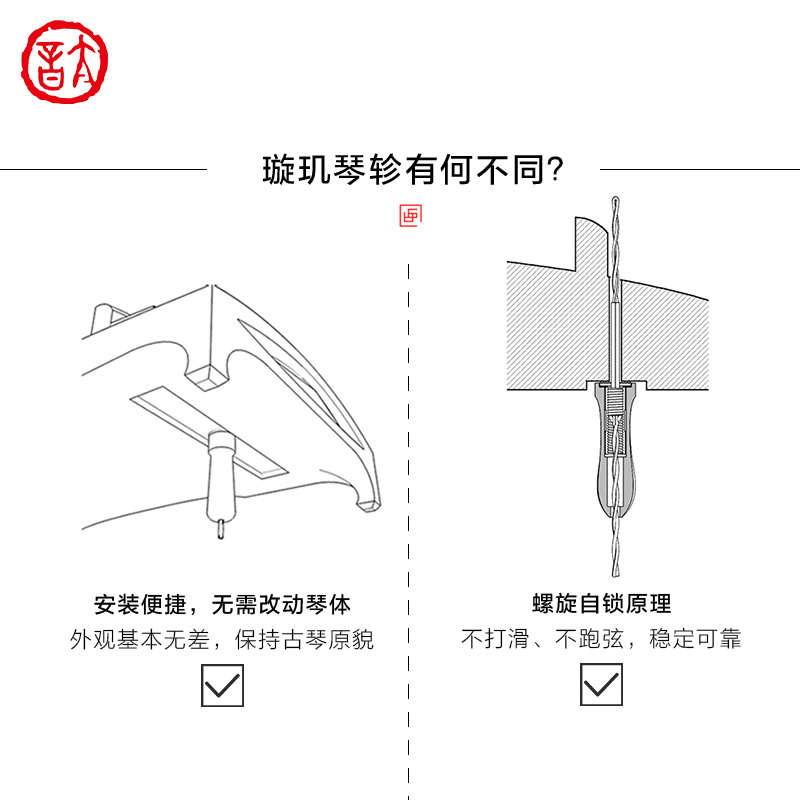 璇玑琴轸有何不同?

安装便捷，无需改动琴体
外观基本无差，保持古琴原貌

螺旋自锁原理
不打滑、不跑弦，稳定可靠