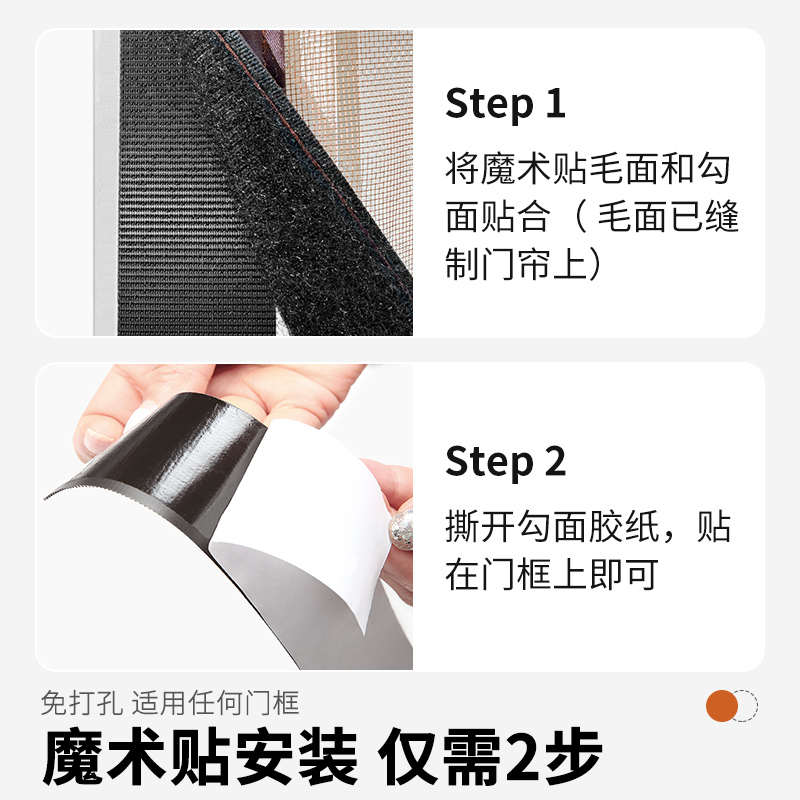 Step 1

将魔术贴毛面和勾面贴合（毛面已缝制门帘上）

Step 2

撕开勾面胶纸，贴在门框上即可

免打孔 适用任何门框

魔术贴安装 仅需2步