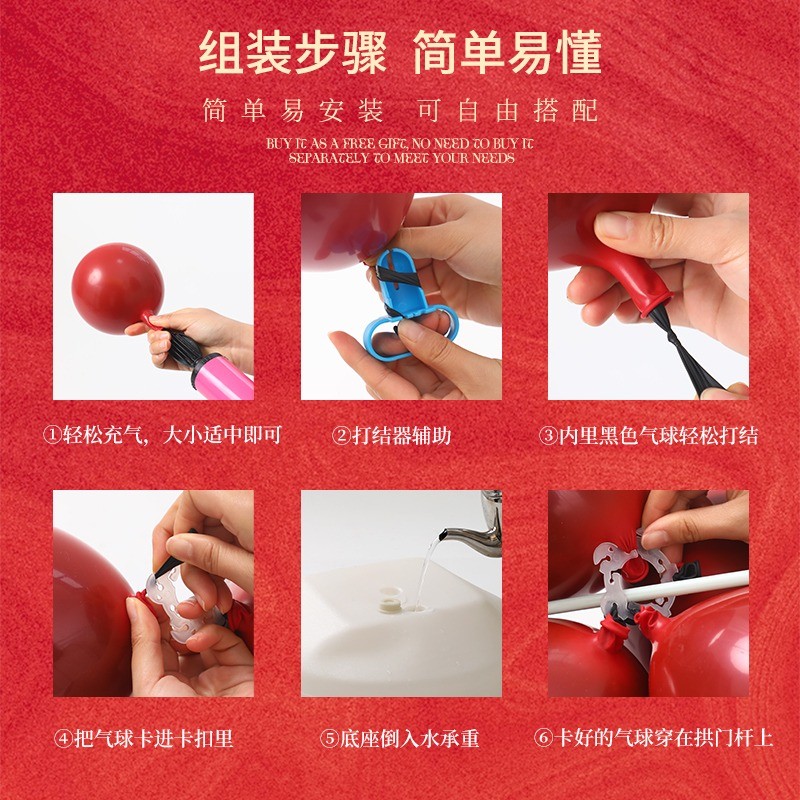 组装步骤 简单易懂

简单易安装 可自由搭配

BUY IT AS A FREE GIFT, NO NEED TO BUY IT SEPARATELY TO MEET YOUR NEEDS

①轻松充气，大小适中即可

②打结器辅助

③内里黑色气球轻松打结

④把气球卡进卡扣里

⑤底座倒入水承重

⑥卡好的气球穿在拱门杆上