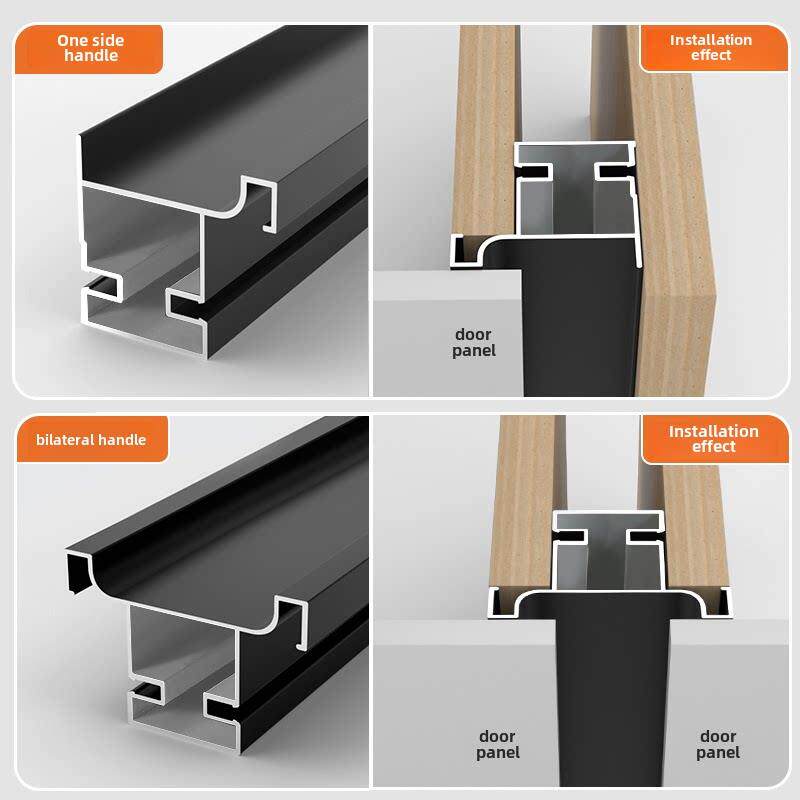 One side handle

Installation effect

door panel

bilateral handle

Installation effect

door panel

door panel