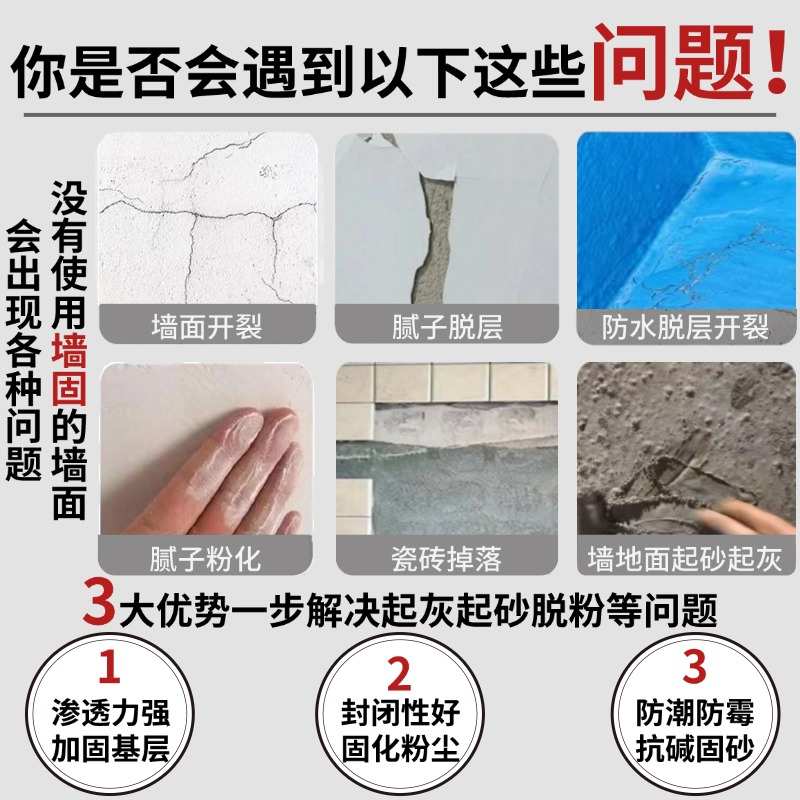 你是否会遇到以下这些问题！

没有使用墙固的墙面

会出现各种问题

墙面开裂

腻子脱层

防水脱层开裂

腻子粉化

瓷砖掉落

墙地面起砂起灰

3大优势一步解决起灰起砂脱粉等问题

1
渗透力强
加固基层

2
封闭性好
固化粉尘

3
防潮防霉
抗碱固砂