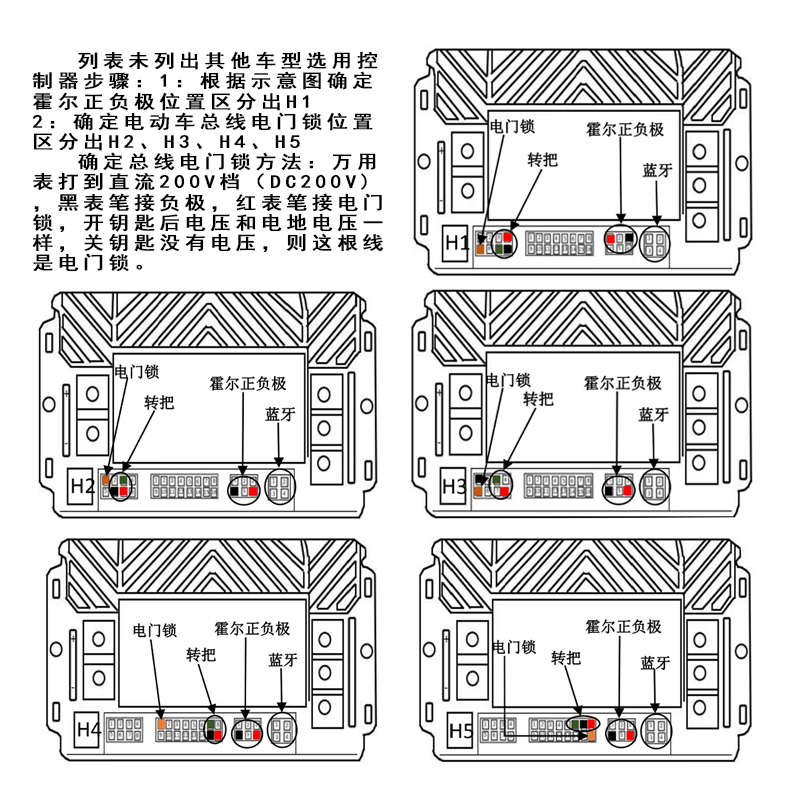 列表未列出其他车型选用控制器步骤：1：根据示意图确定霍尔正负极位置区分出H1
2：确定电动车总线电门锁位置区分出H2、H3、H4、H5
确定总线电门锁方法：万用表打到直流200V档（DC200V），黑表笔接负极，红表笔接电门锁，开钥匙后电压和电地电压一样，关钥匙没有电压，则这根线是电门锁。

电门锁
转把
霍尔正负极
蓝牙
H1

电门锁
转把
霍尔正负极
蓝牙
H2

电门锁
转把
霍尔正负极
蓝牙
H3

电门锁
转把
霍尔正负极
蓝牙
H4

电门锁
转把
霍尔正负极
蓝牙
H5