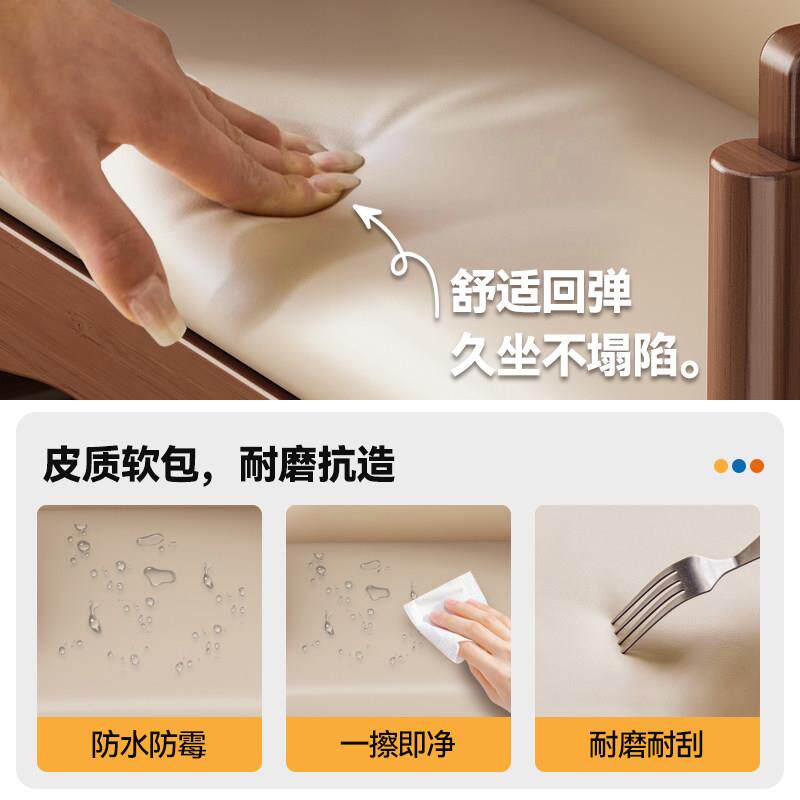 舒适回弹
久坐不塌陷。

皮质软包，耐磨抗造

防水防霉

一擦即净

耐磨耐刮