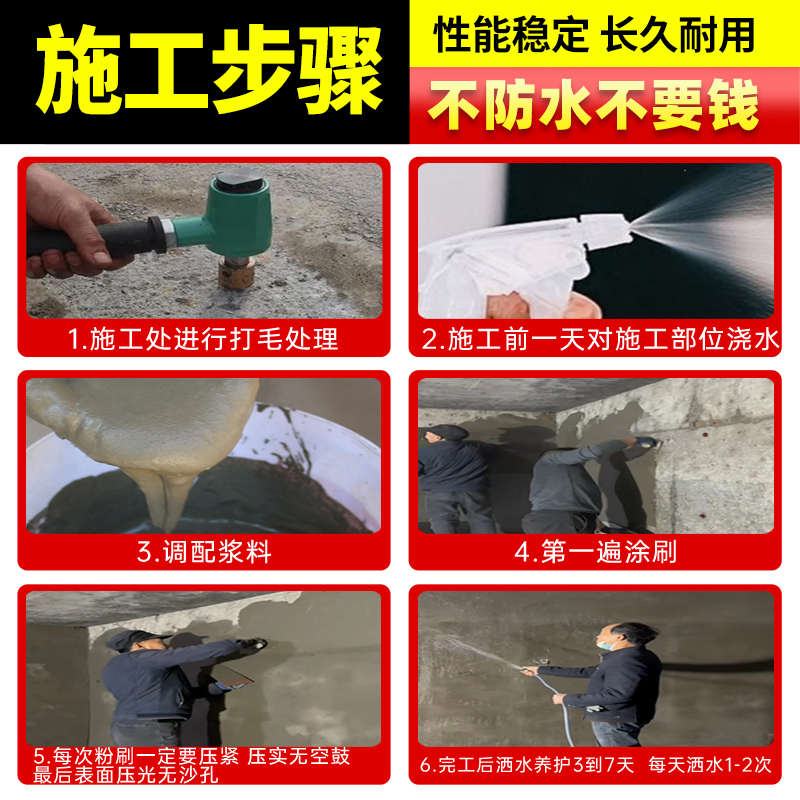 施工步骤

性能稳定 长久耐用

不防水不要钱

1.施工处进行打毛处理

2.施工前一天对施工部位浇水

3.调配浆料

4.第一遍涂刷

5.每次粉刷一定要压紧 压实无空鼓 最后表面压光无沙孔

6.完工后洒水养护3到7天 每天洒水1-2次