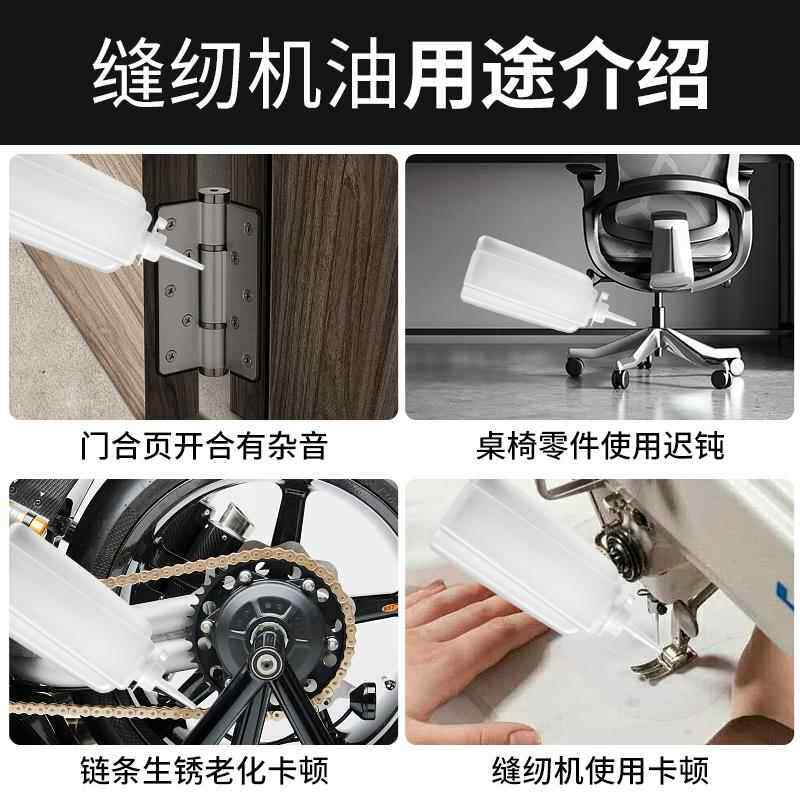 缝纫机油用途介绍

门合页开合有杂音

桌椅零件使用迟钝

链条生锈老化卡顿

缝纫机使用卡顿