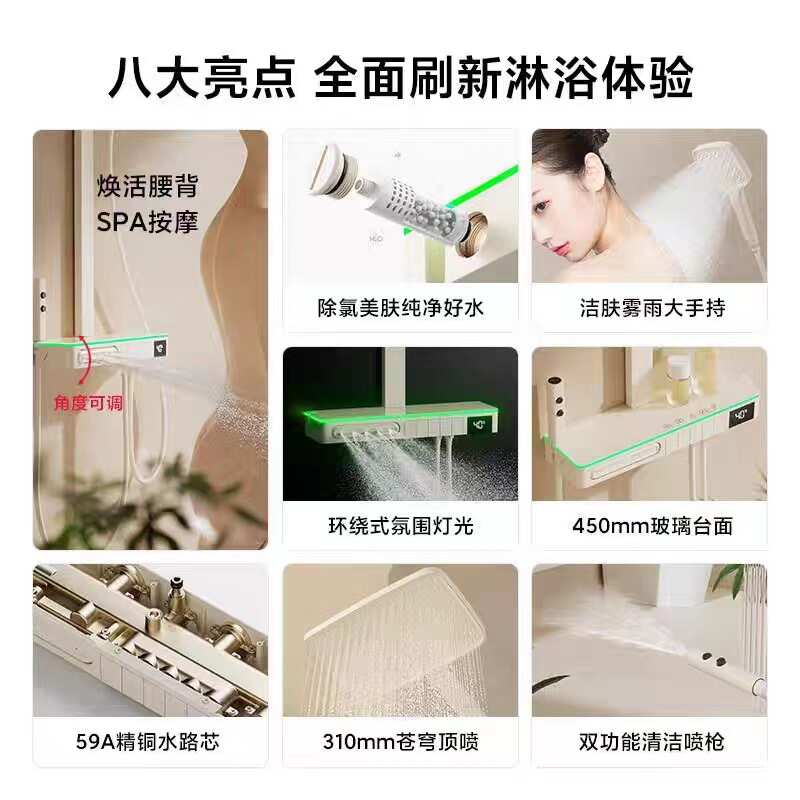 八大亮点 全面刷新淋浴体验

焕活腰背
SPA按摩

角度可调

除氯美肤纯净好水

洁肤雾雨大手持

环绕式氛围灯光

450mm玻璃台面

59A精铜水路芯

310mm苍穹顶喷

双功能清洁喷枪